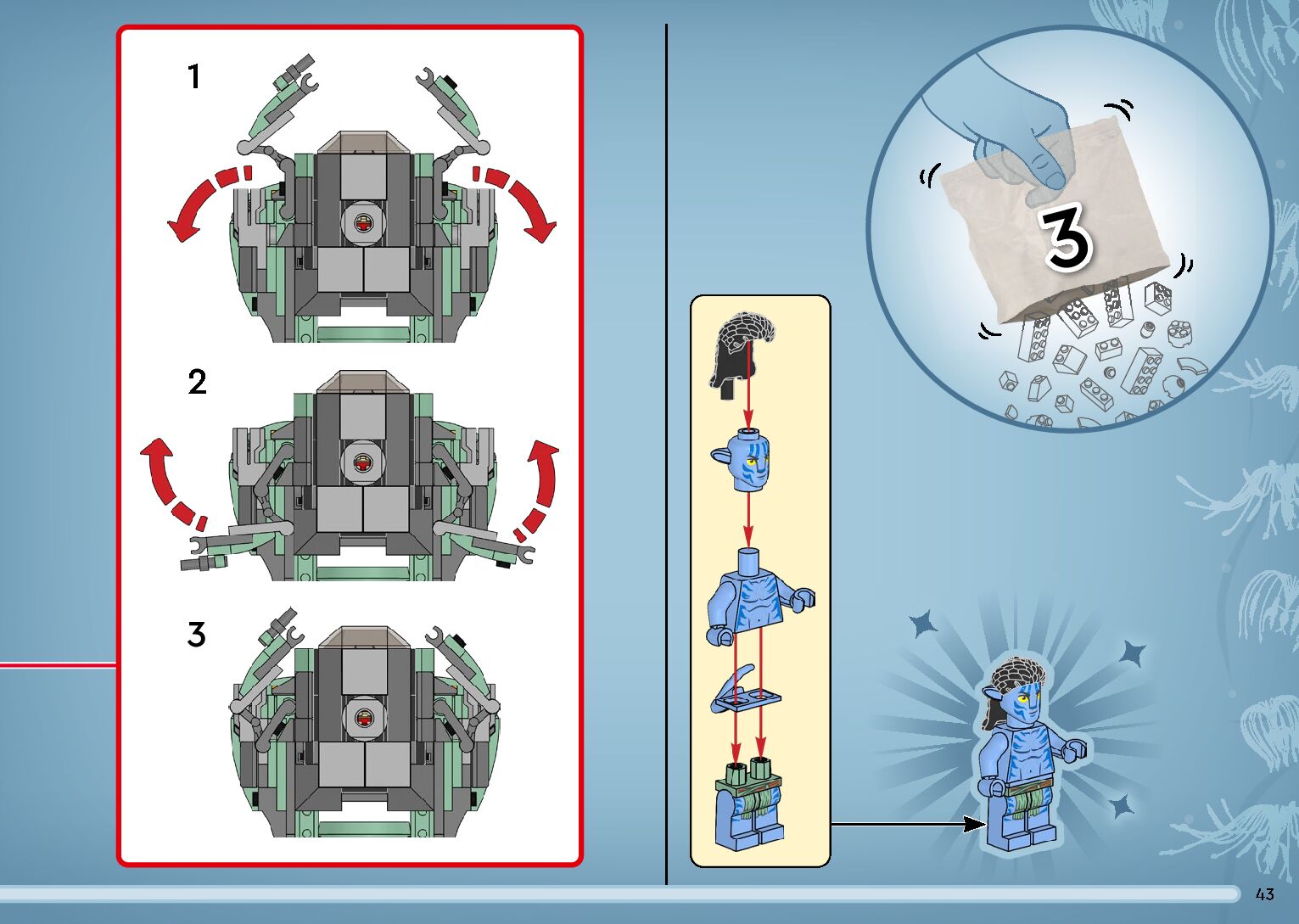 1

2

3

3

43