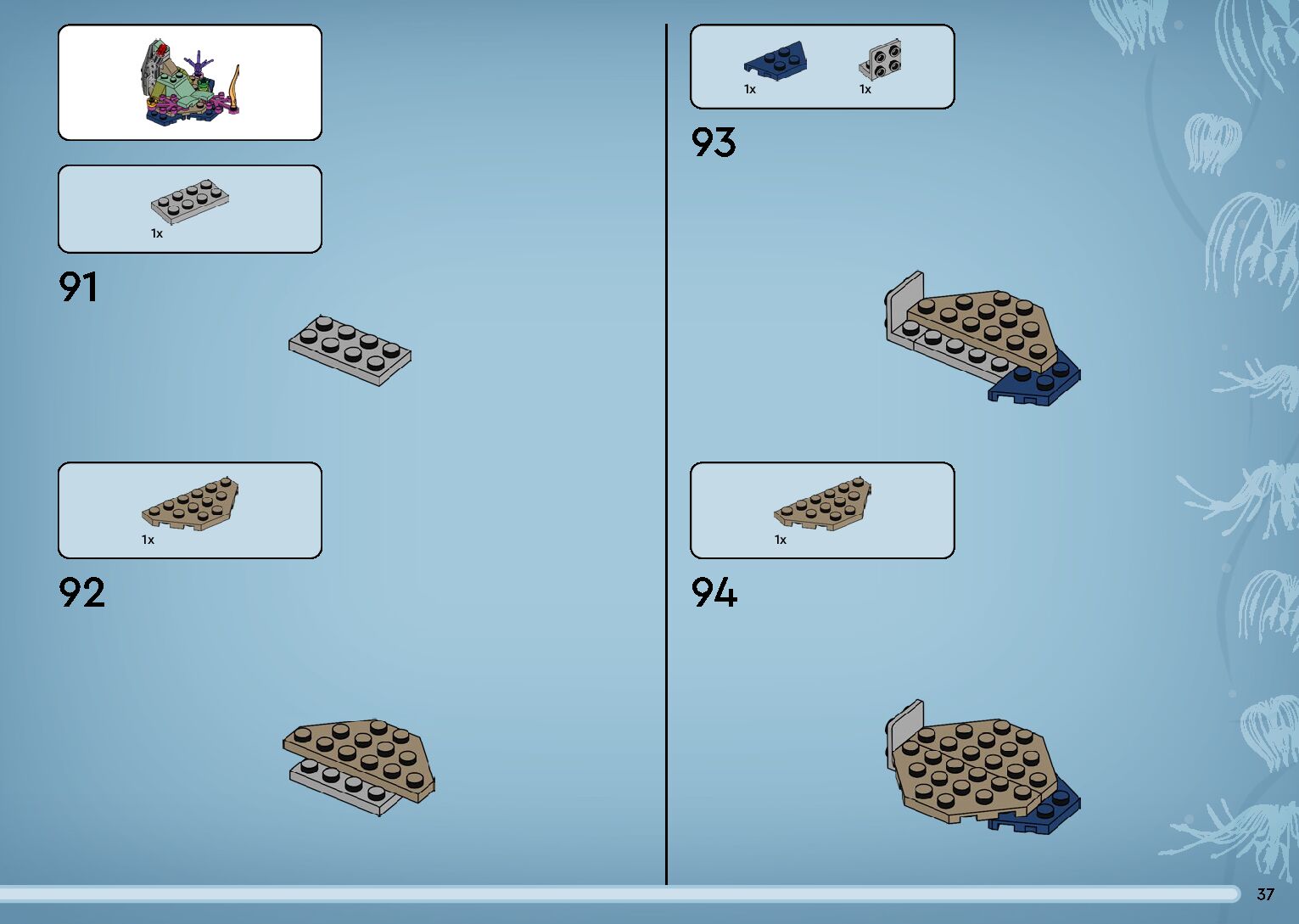 1x

91

1x

92

1x 1x

93

1x

94

37