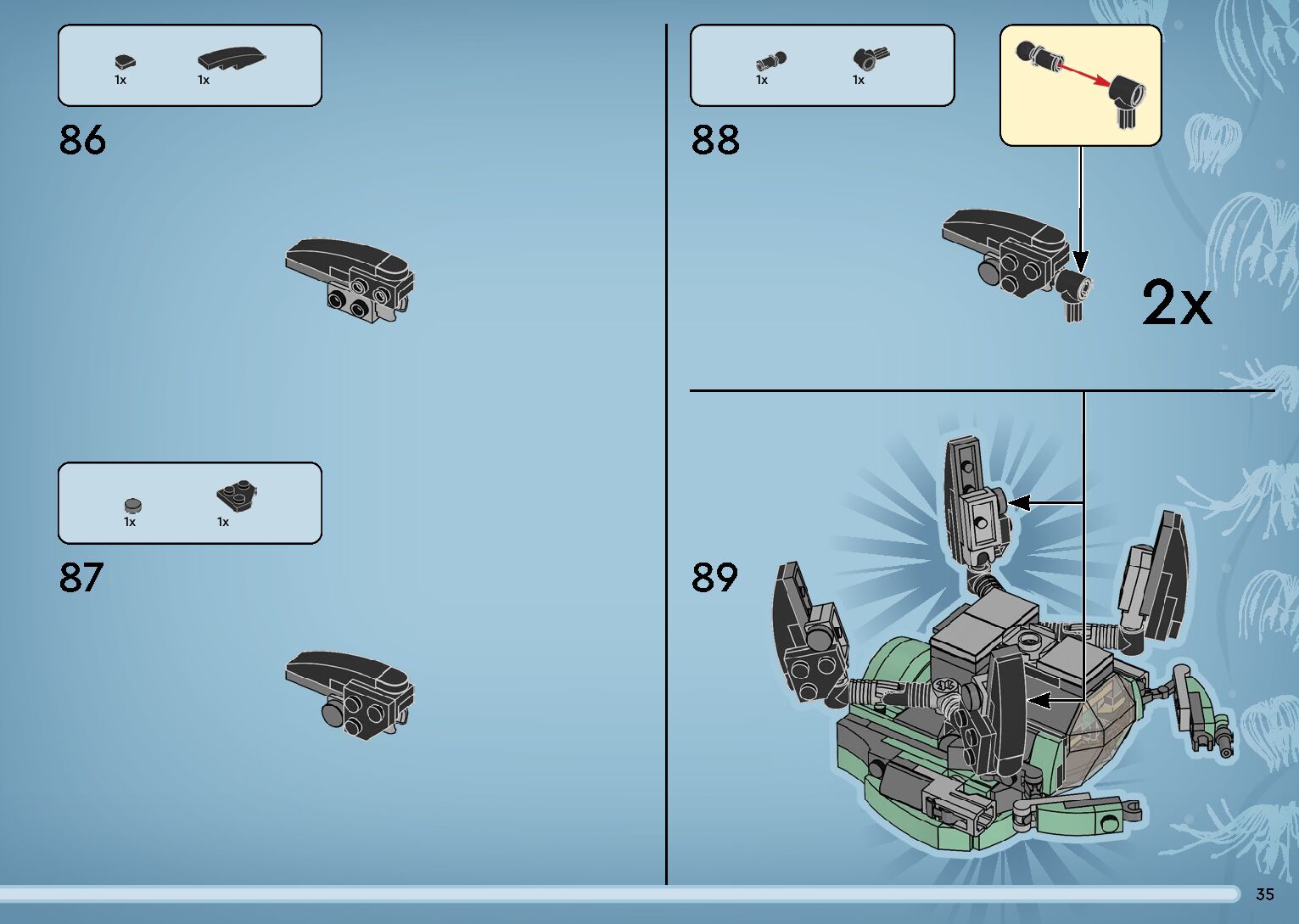 1x 1x

86

1x 1x

87

1x 1x

88

2x

89

35