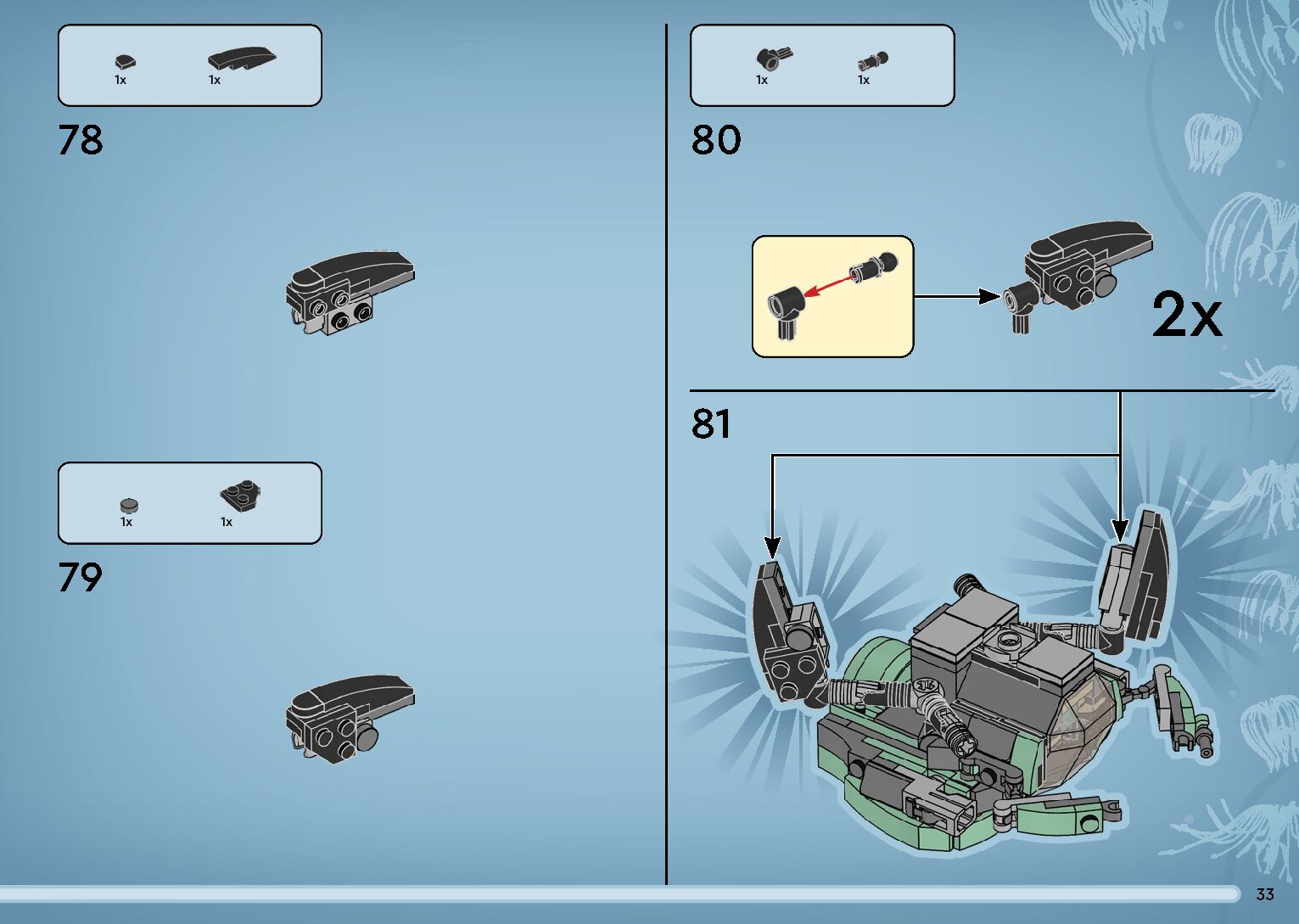 1x 1x

78

1x 1x

79

1x 1x

80

2x

81

33