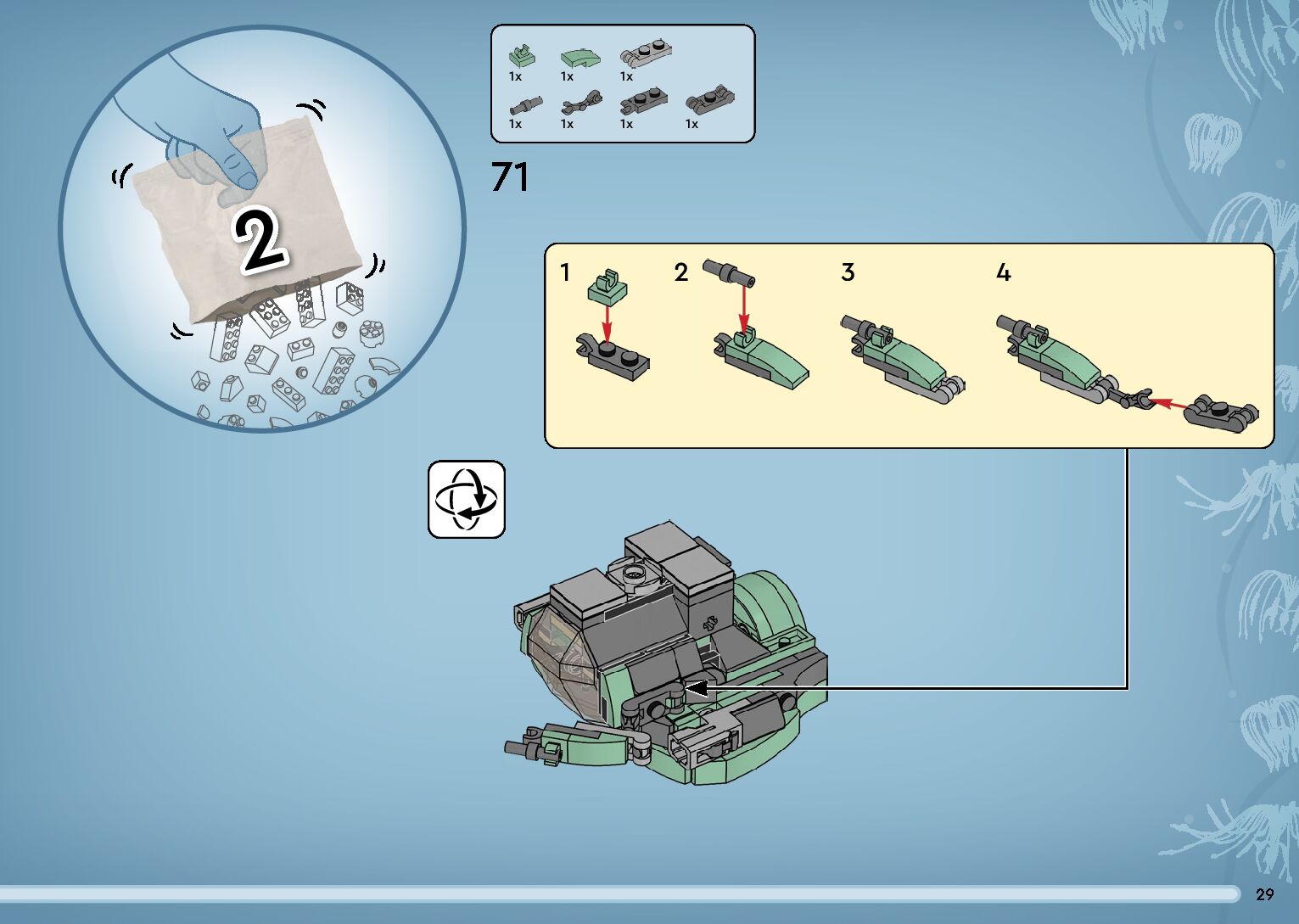 2

1x 1x 1x
1x 1x 1x 1x

71

1 2 3 4

29