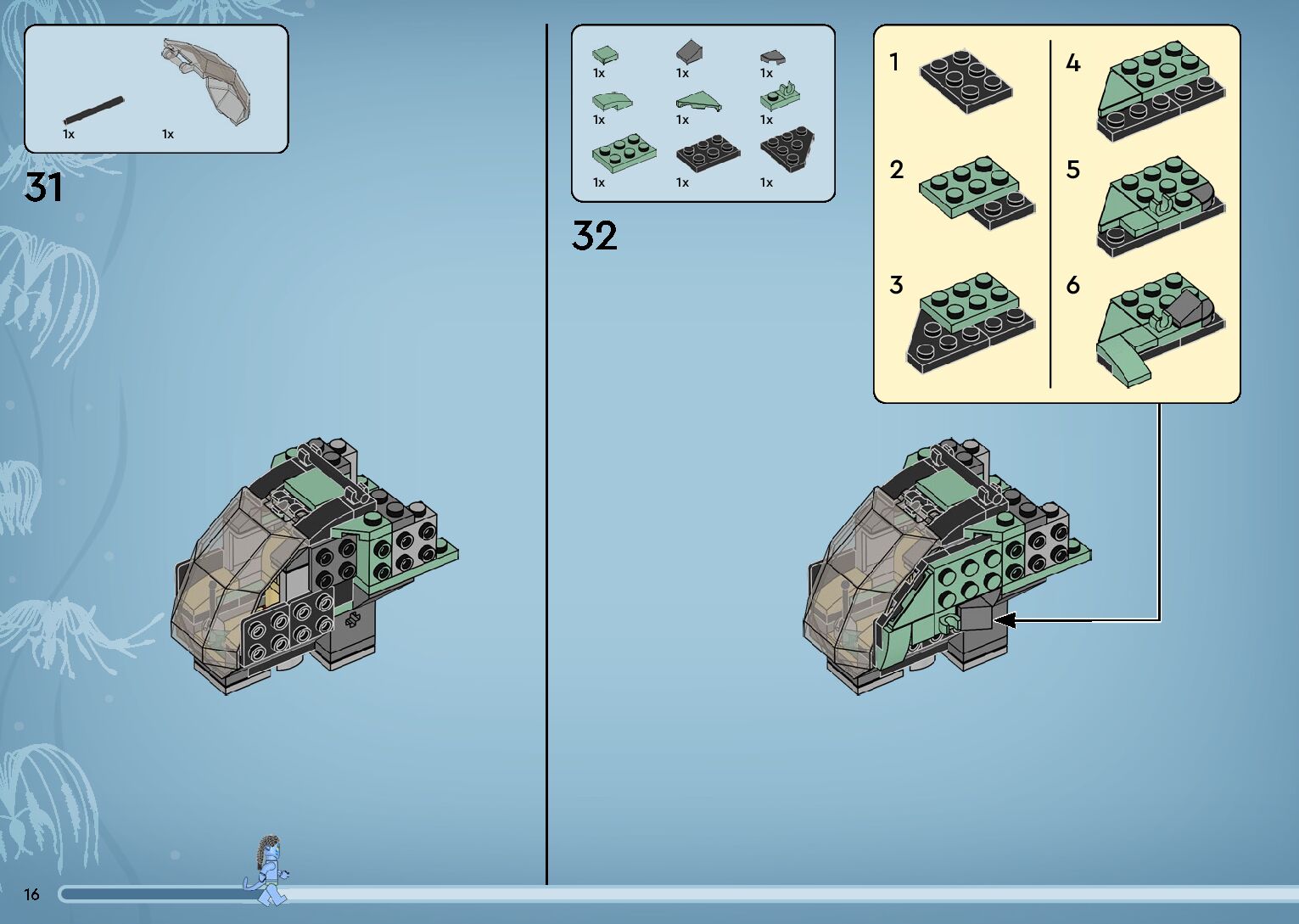 1x 1x

31

1x 1x 1x
1x 1x 1x
1x 1x 1x

32

1
2
3
4
5
6

16