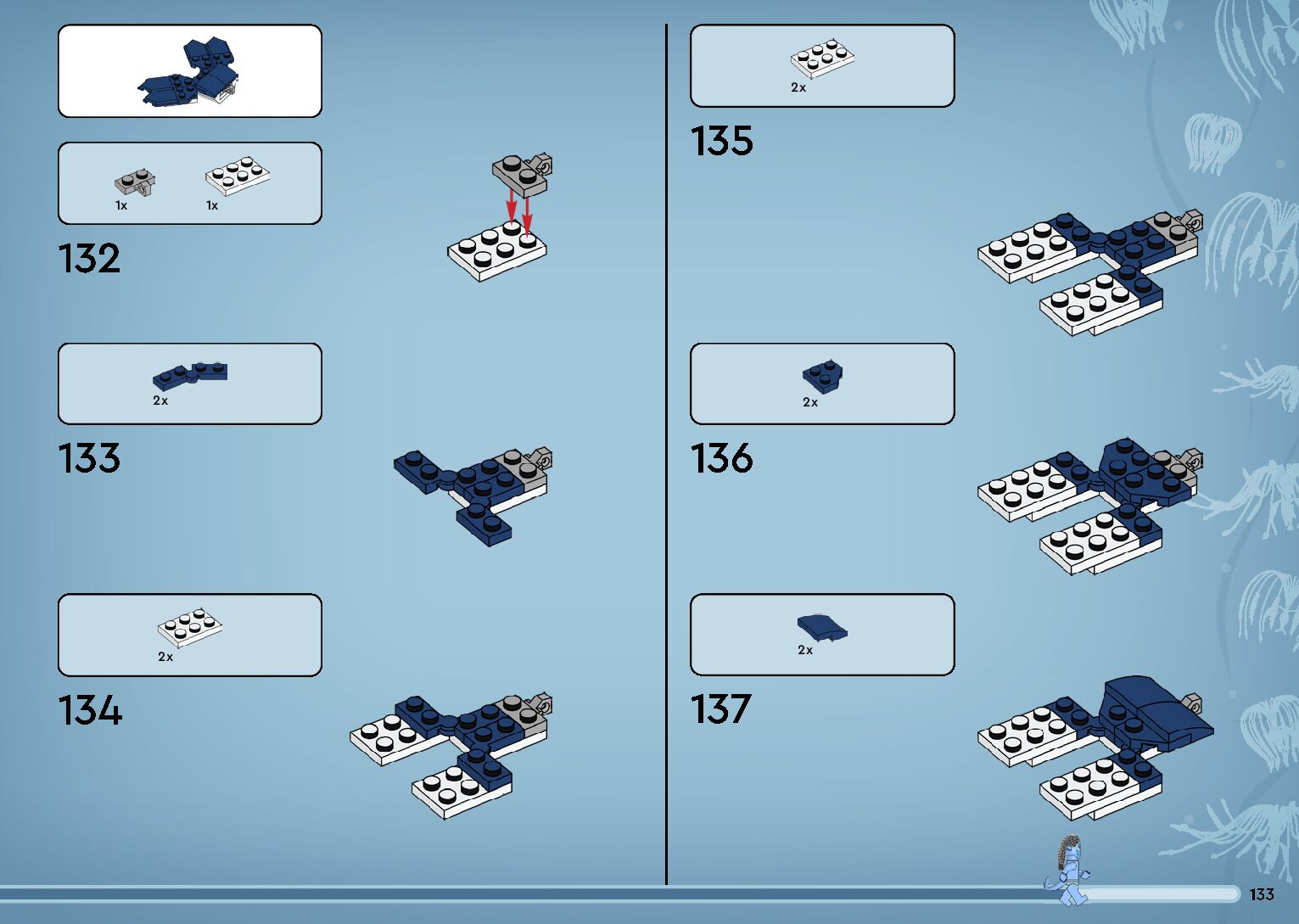 1x 1x

132

2x

133

2x

134

2x

135

2x

136

2x

137

133