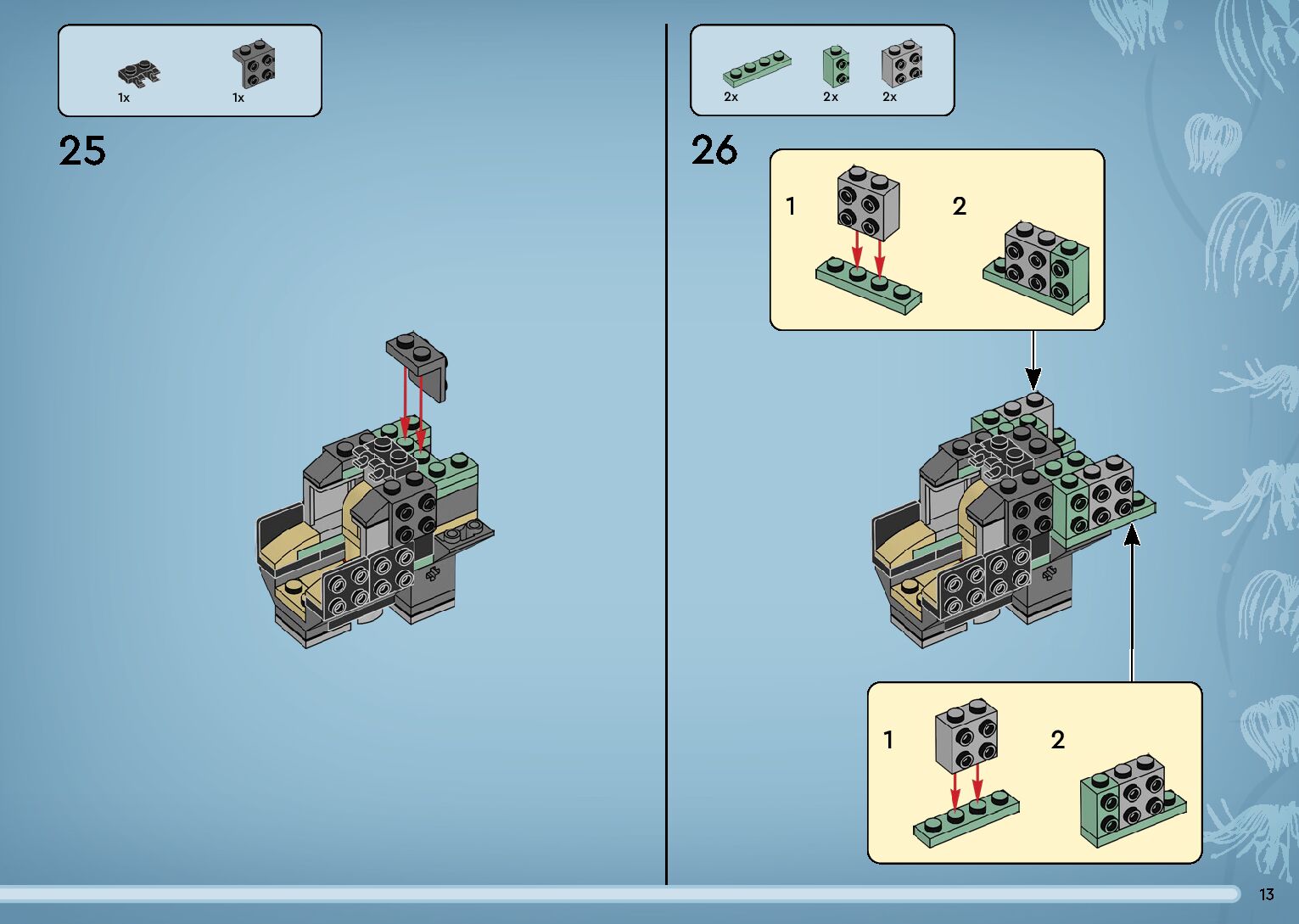 1x 1x

25

2x 2x 2x

26

1 2

1 2

13