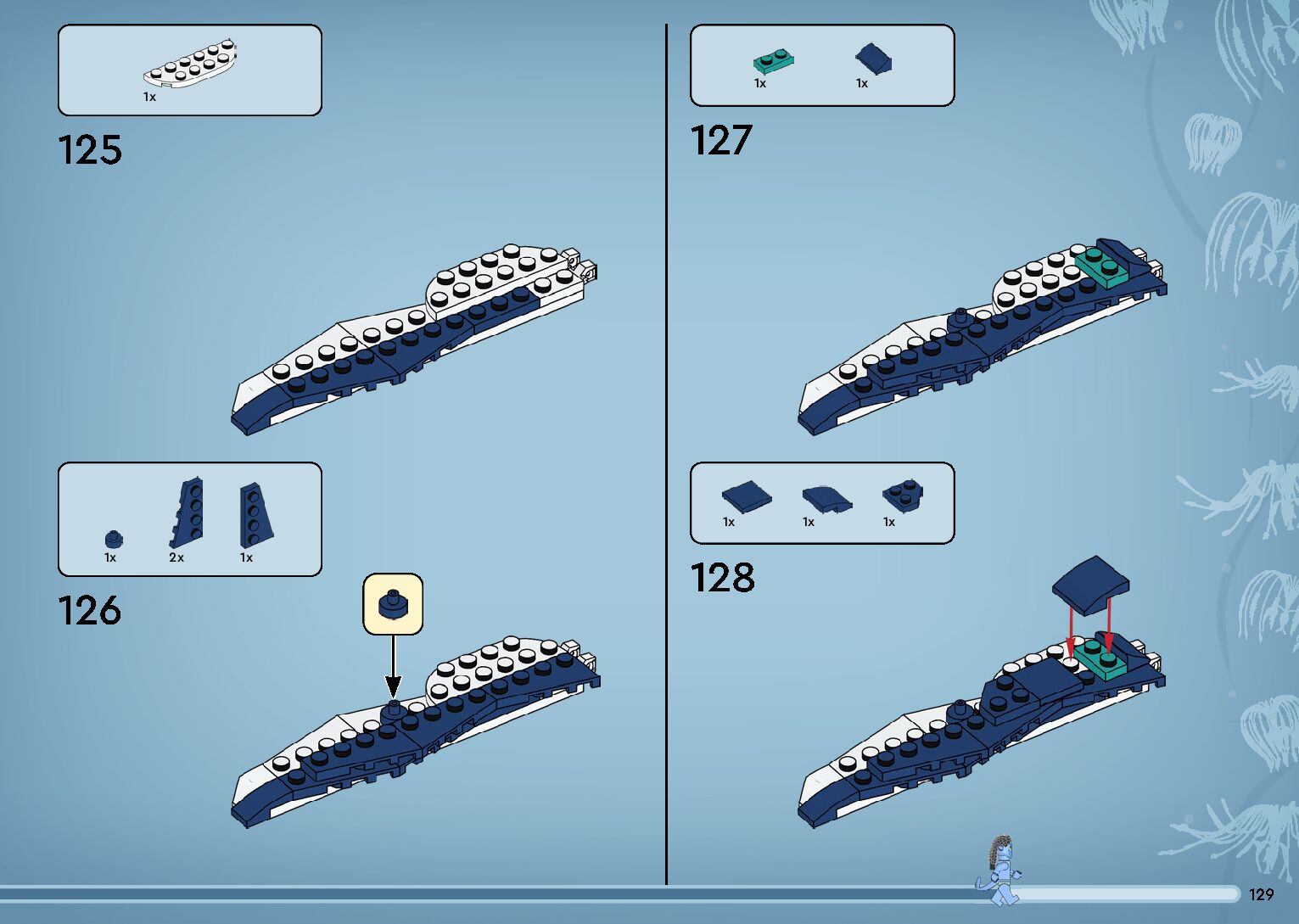 1x

125

1x 2x 1x

126

1x 1x

127

1x 1x 1x

128

129