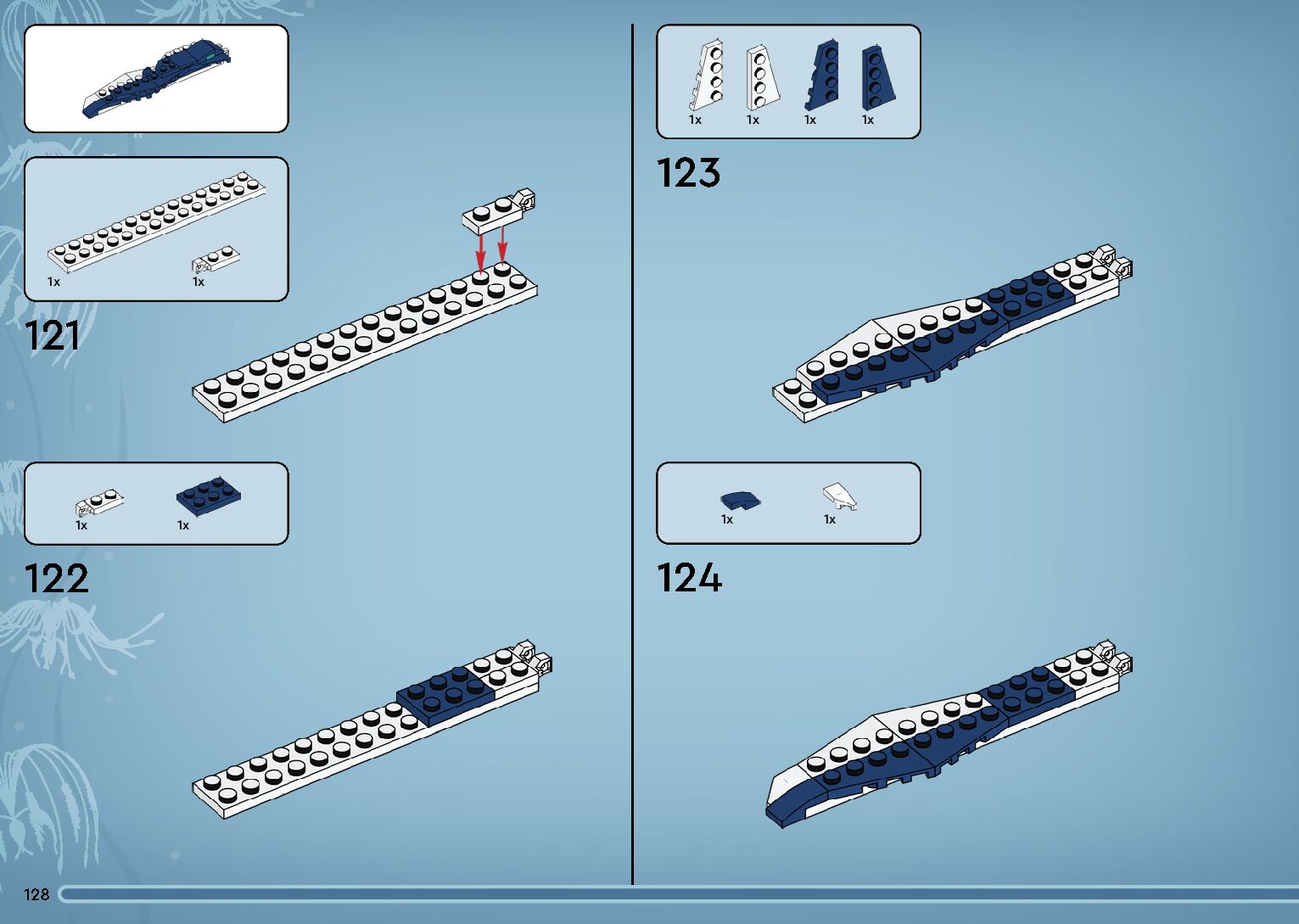 1x

1x

121

1x

1x

122

1x

1x

1x

1x

123

1x

1x

124

128