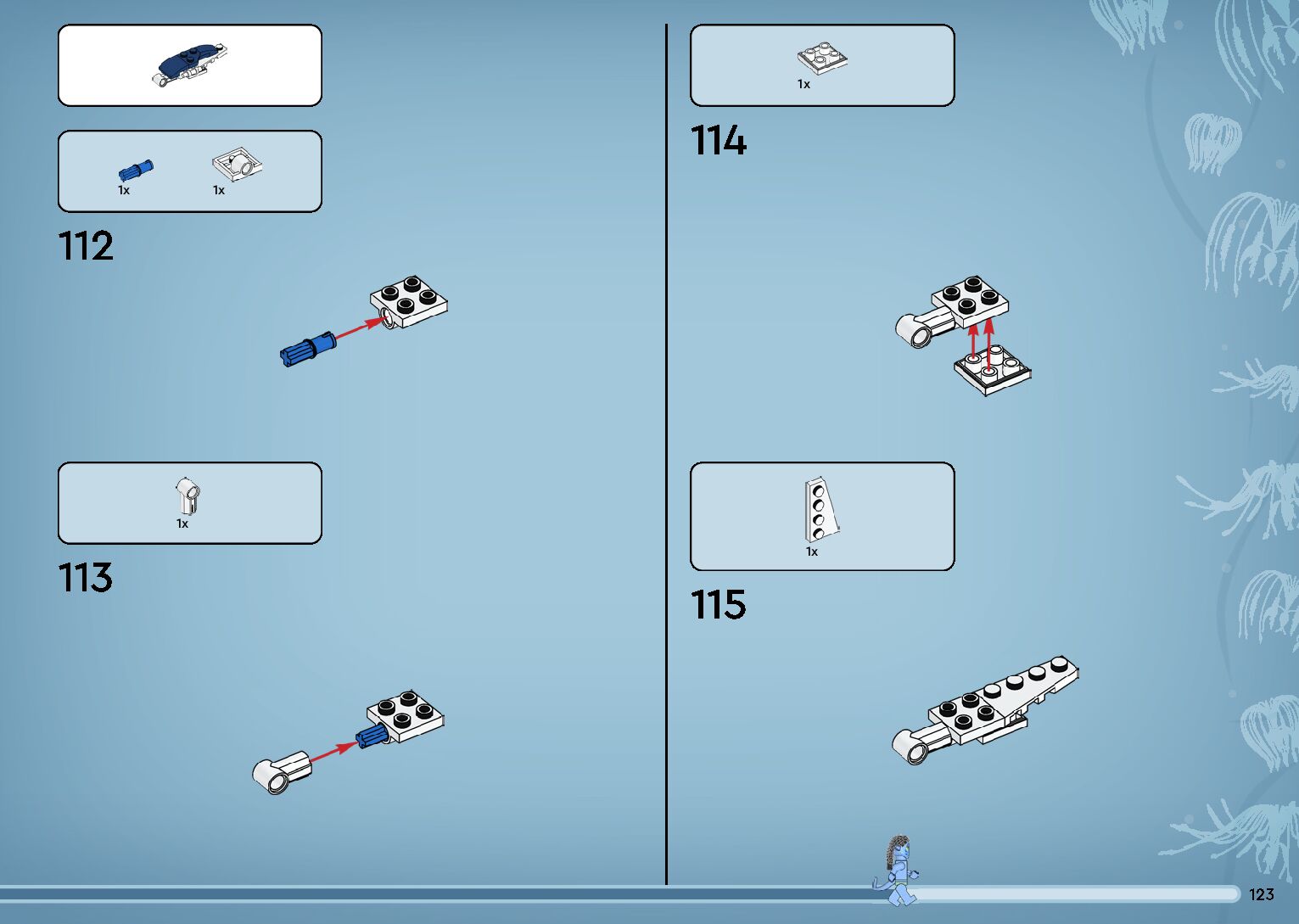 1x 1x

112

1x

113

1x

114

1x

115

123