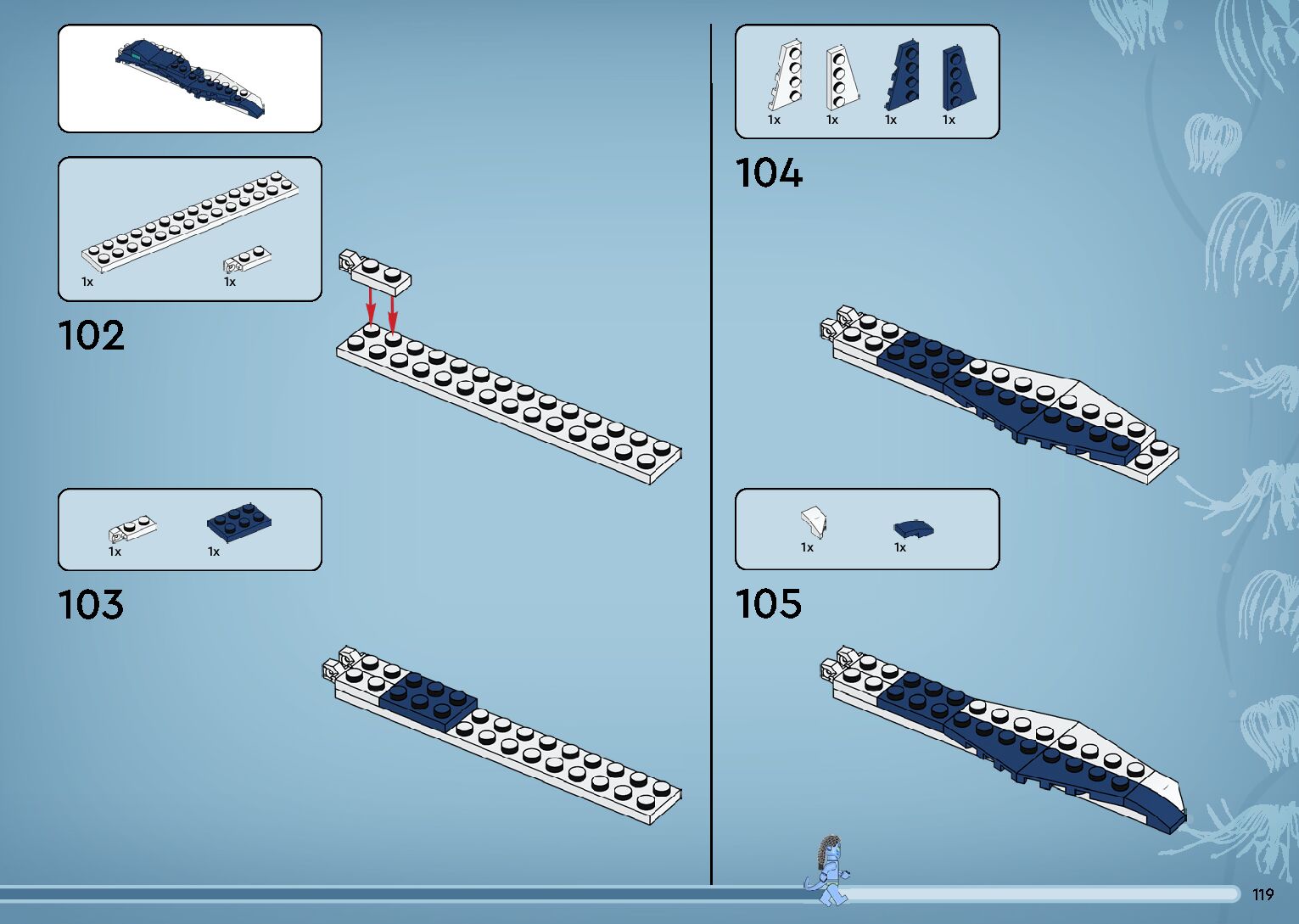 1x 1x

102

1x 1x

103

1x 1x 1x 1x

104

1x 1x

105

119