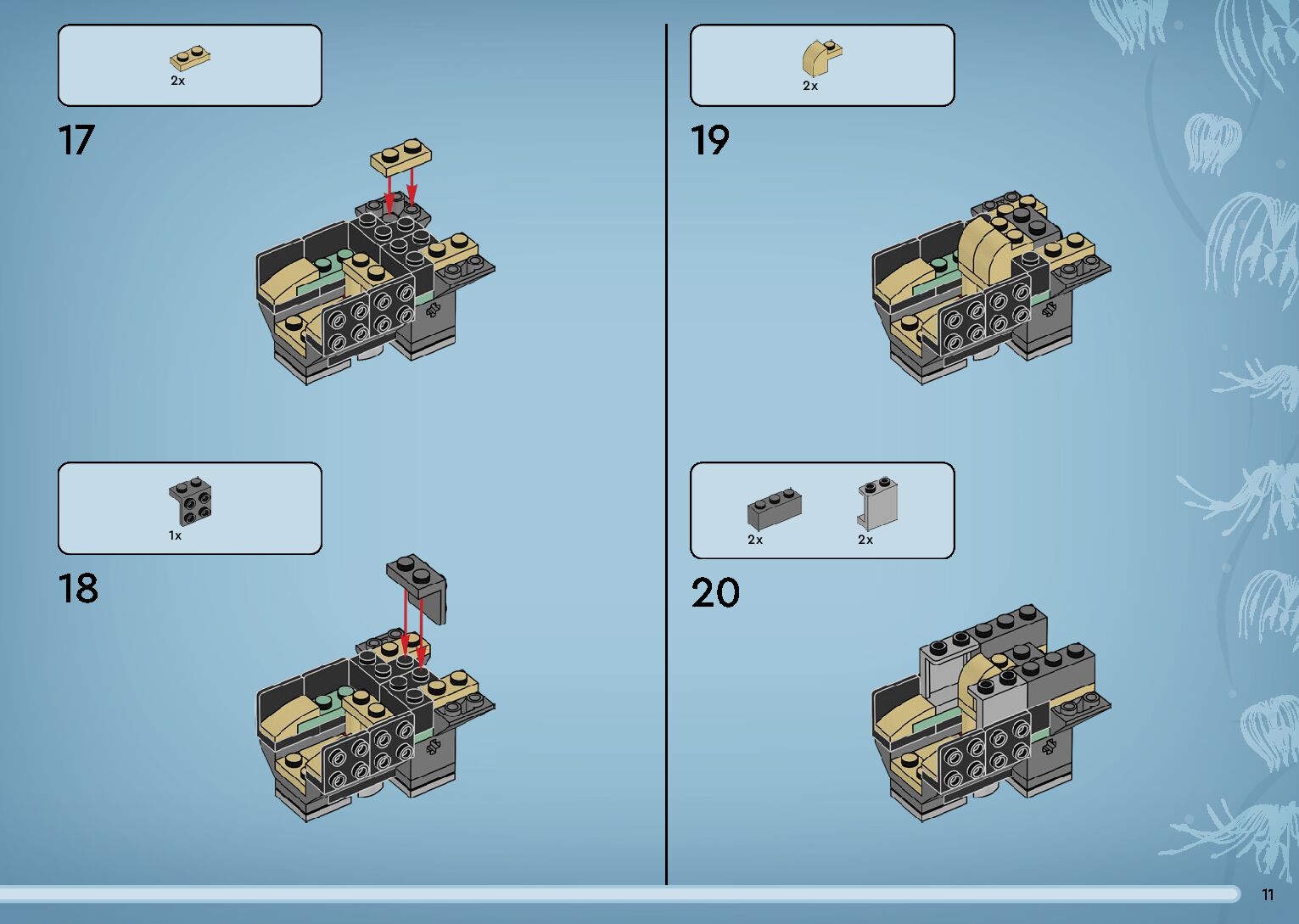 2x

17

1x

18

2x

19

2x

2x

20

11