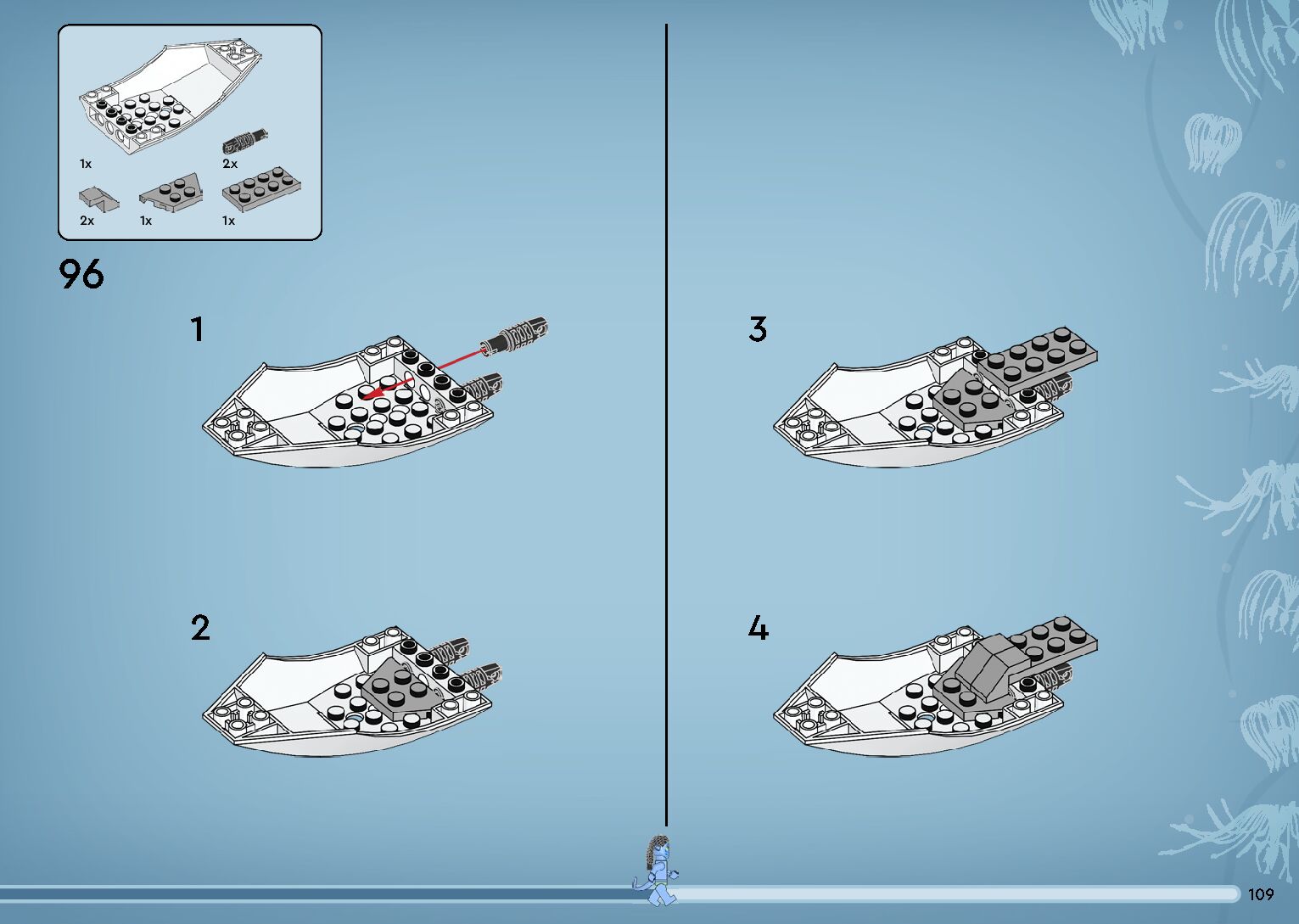 1x
2x
2x
1x
1x

96

1

2

3

4

109