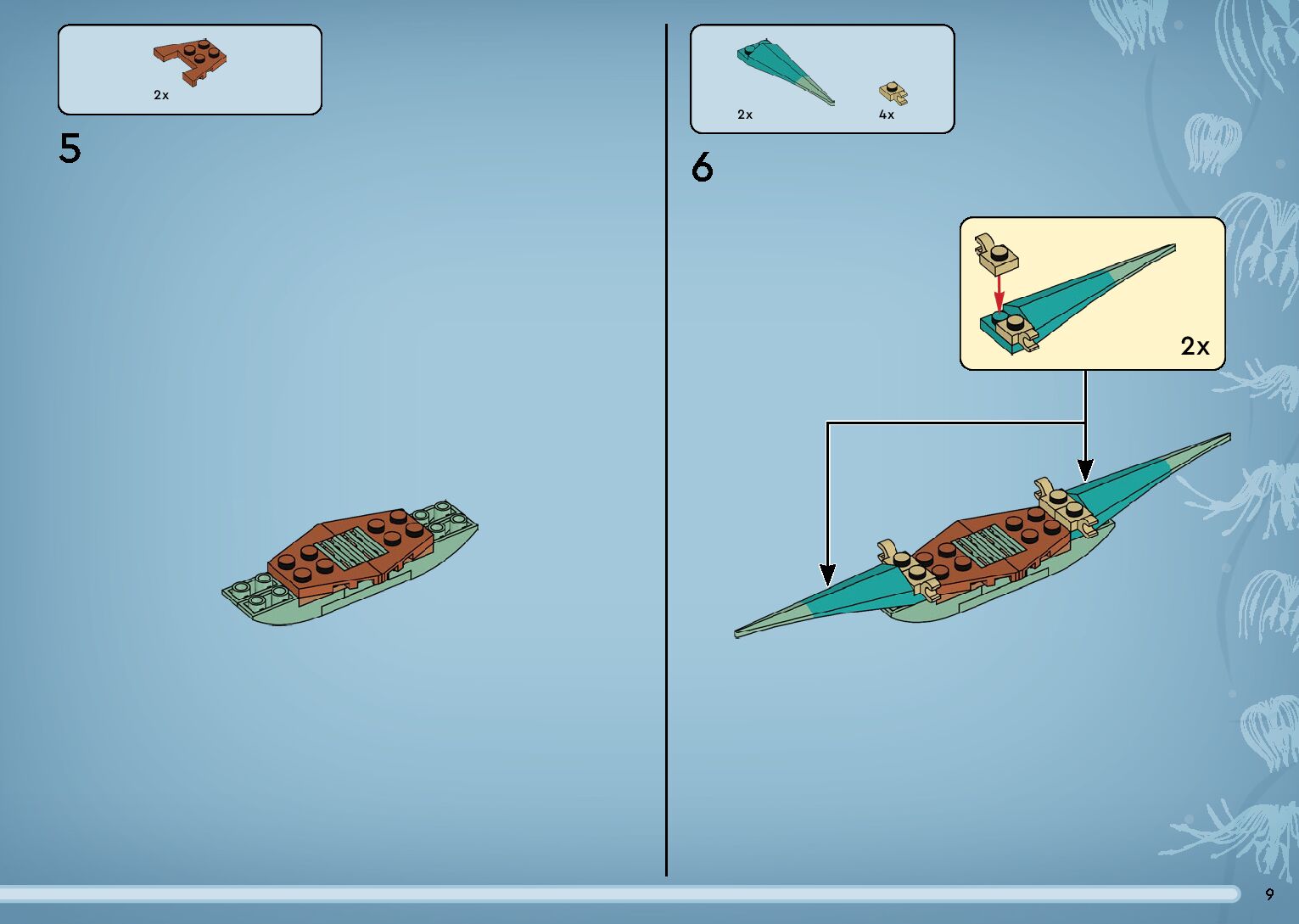 2x

5

2x 4x

6

2x

9