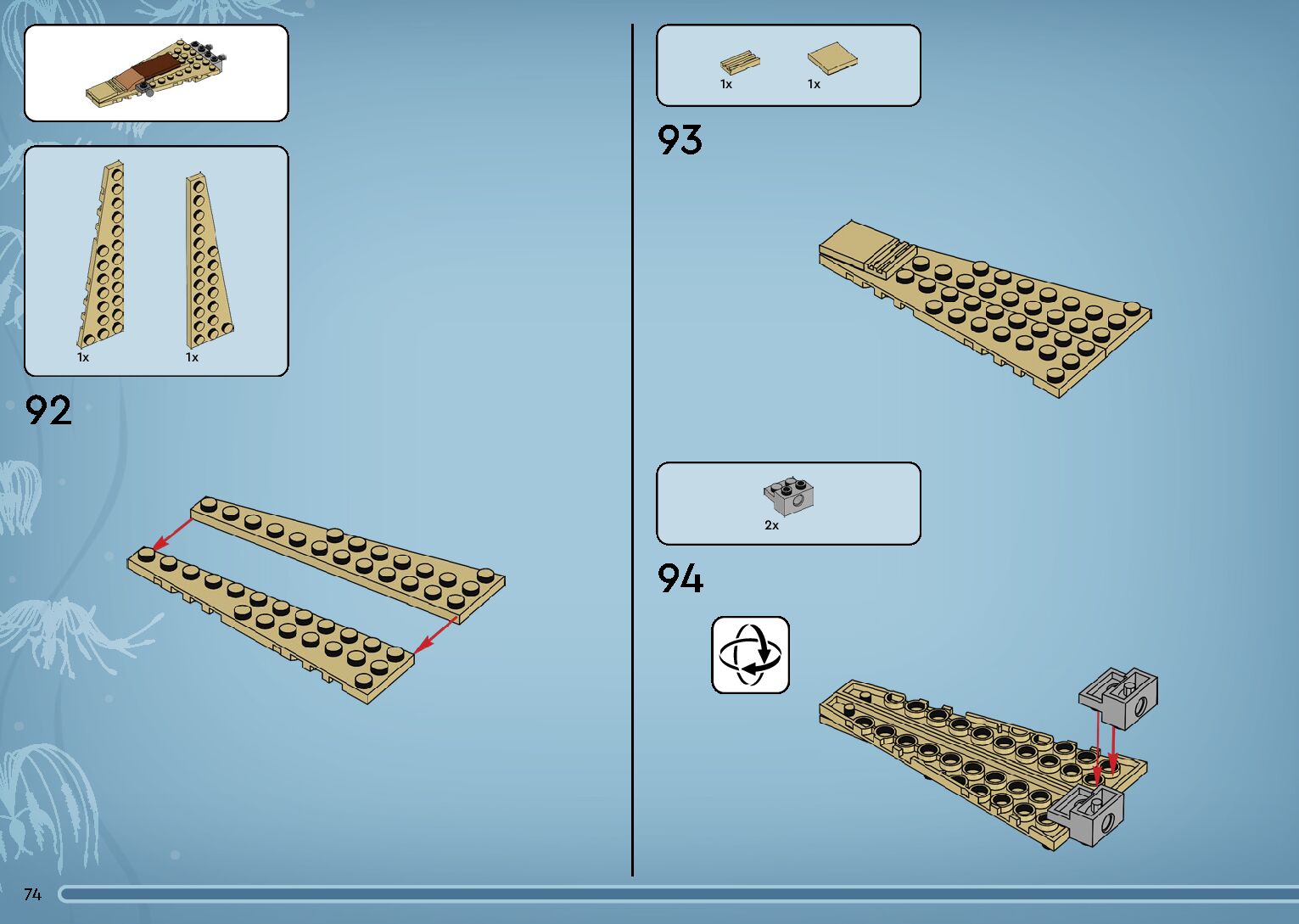 1x 1x

92

1x 1x

93

2x

94

74