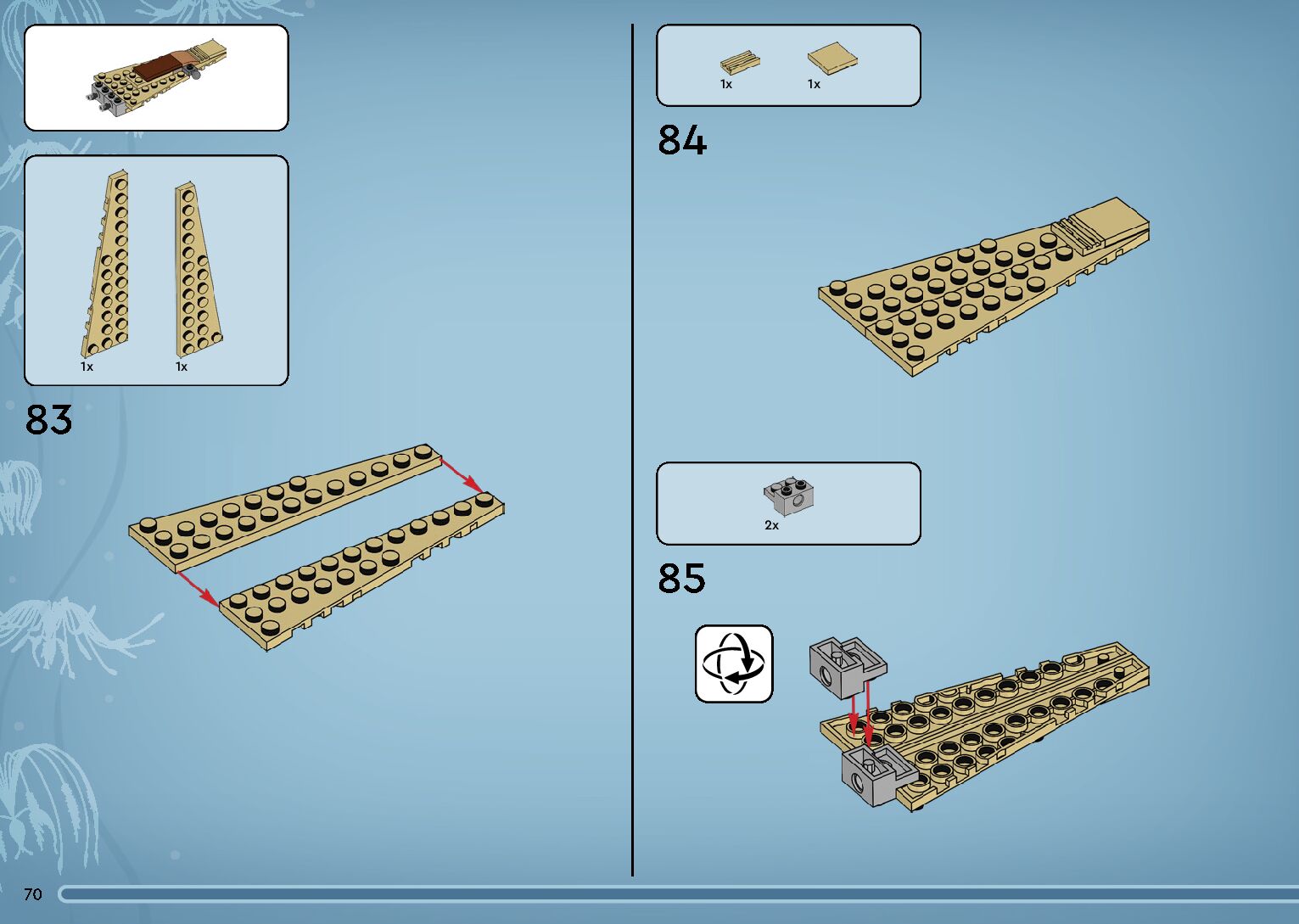 1x 1x

83

1x 1x

84

2x

85

70