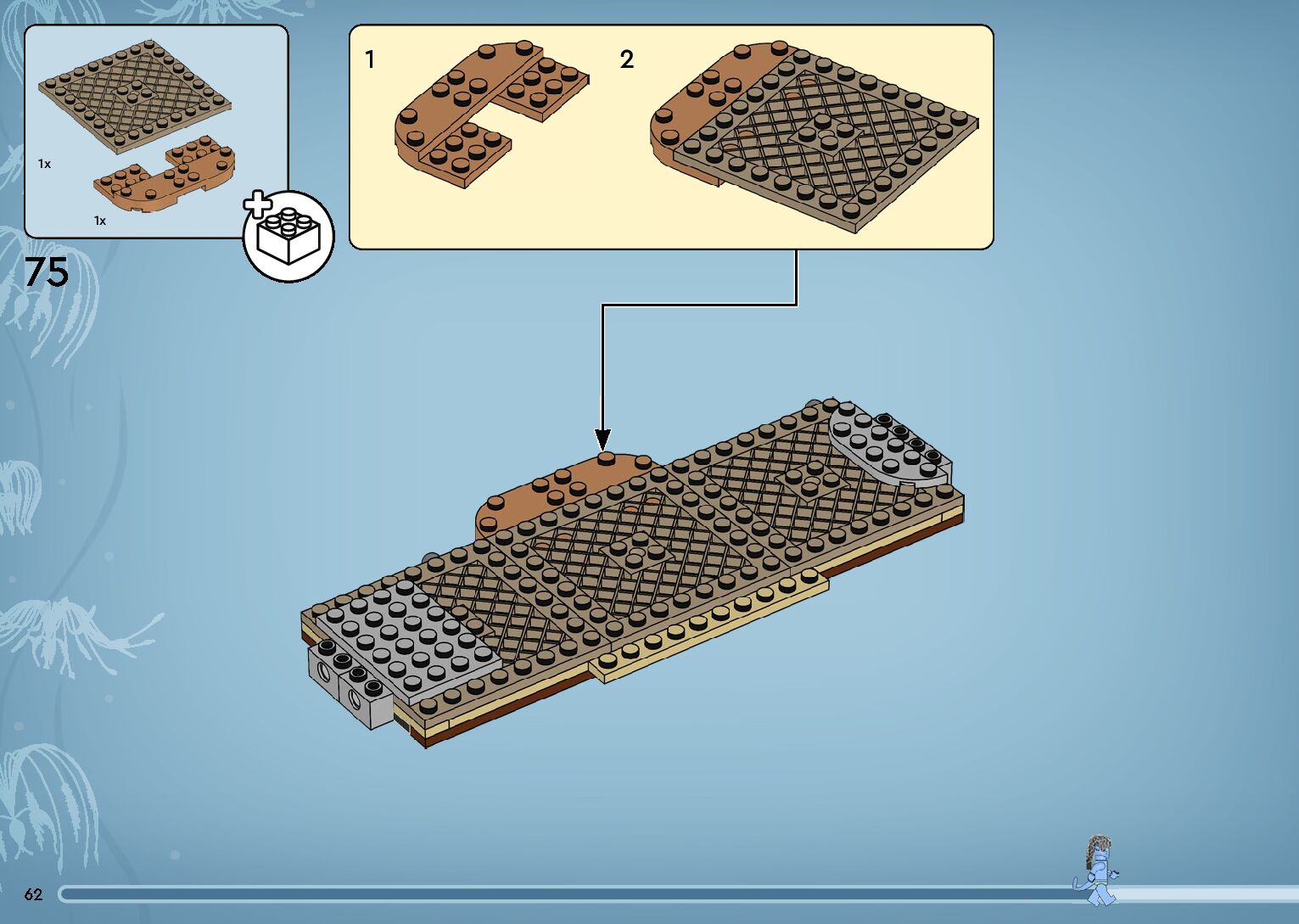 1x

1x

75

1

2

62