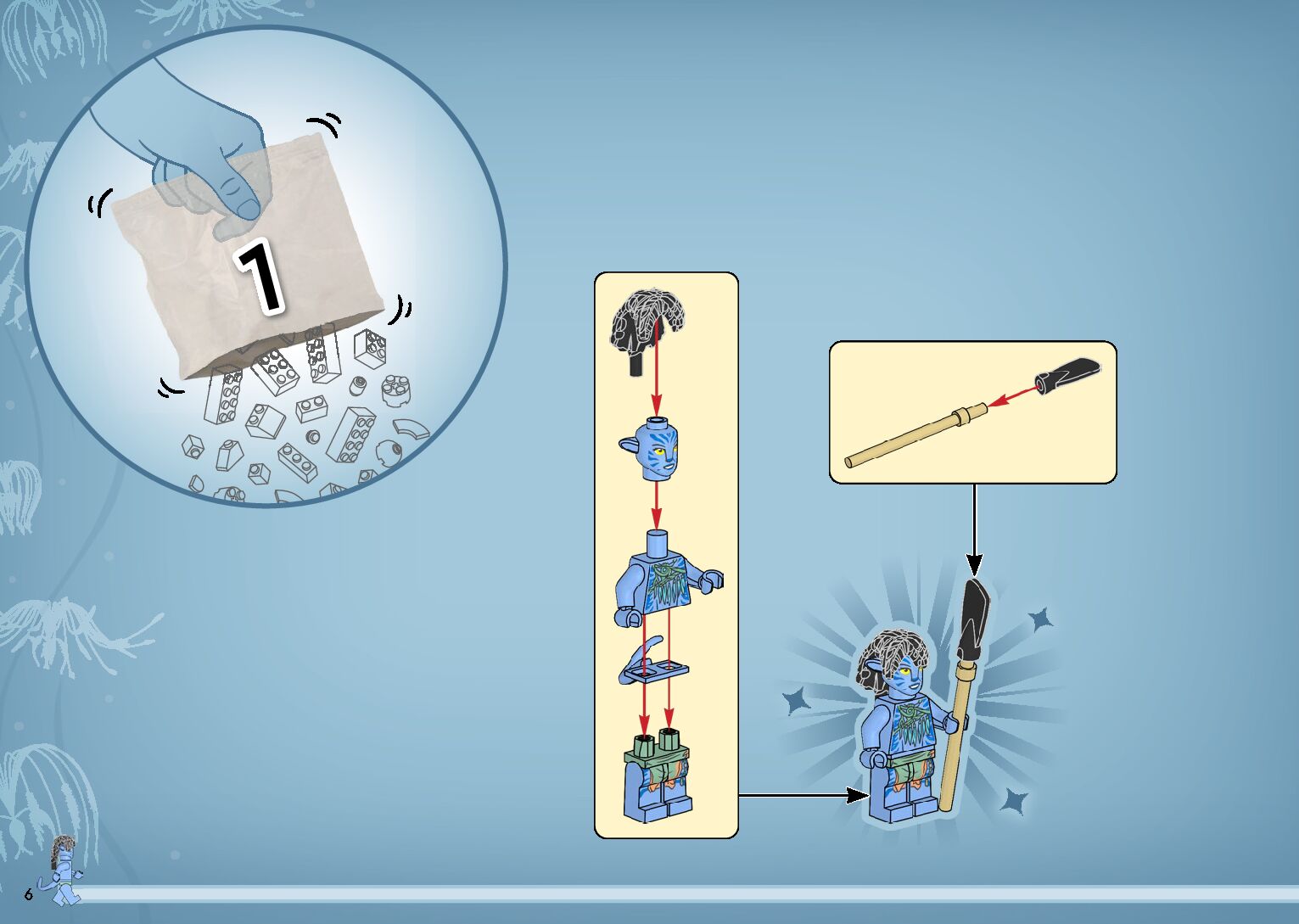 1

6