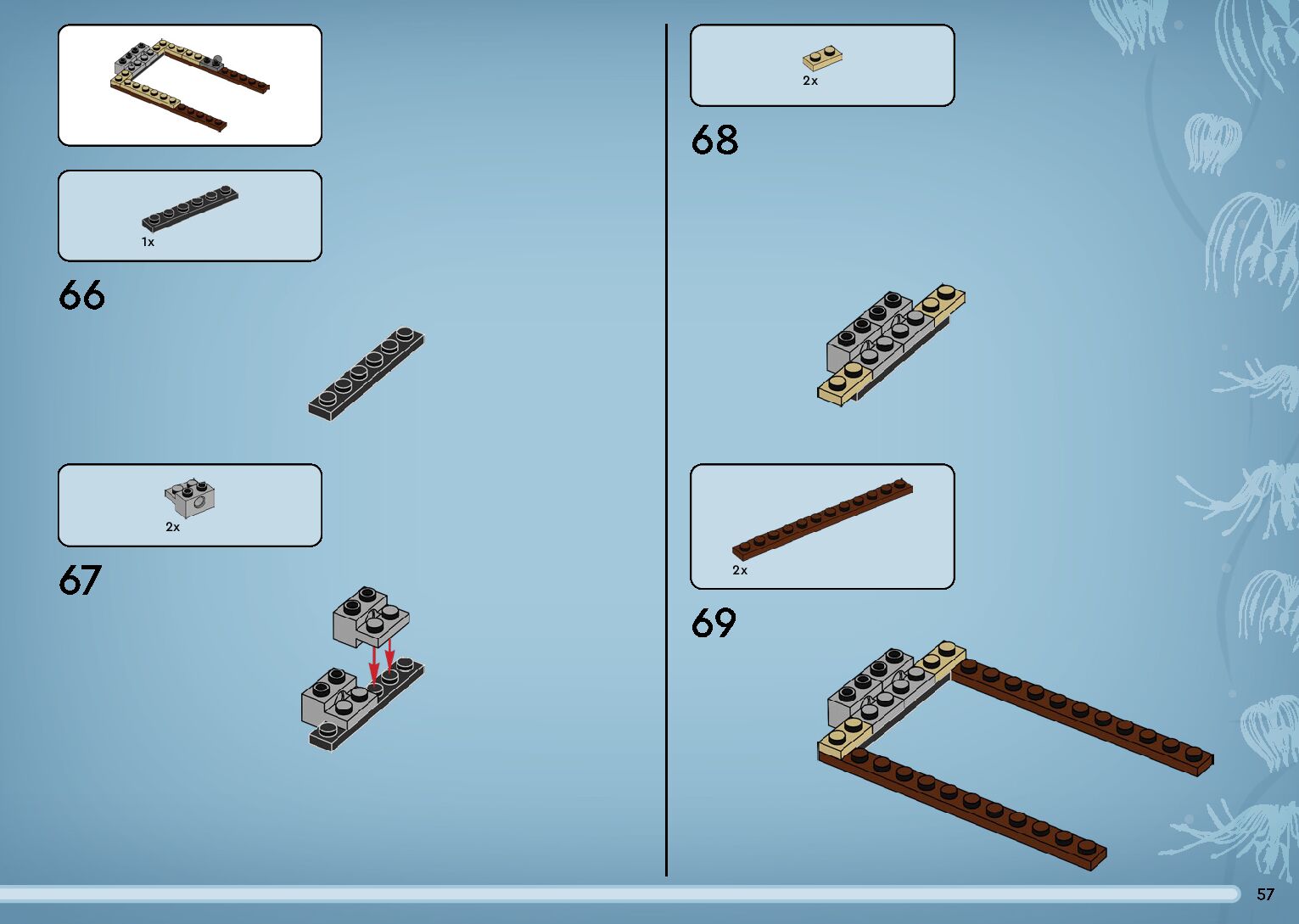 1x

66

2x

67

2x

68

2x

69

57