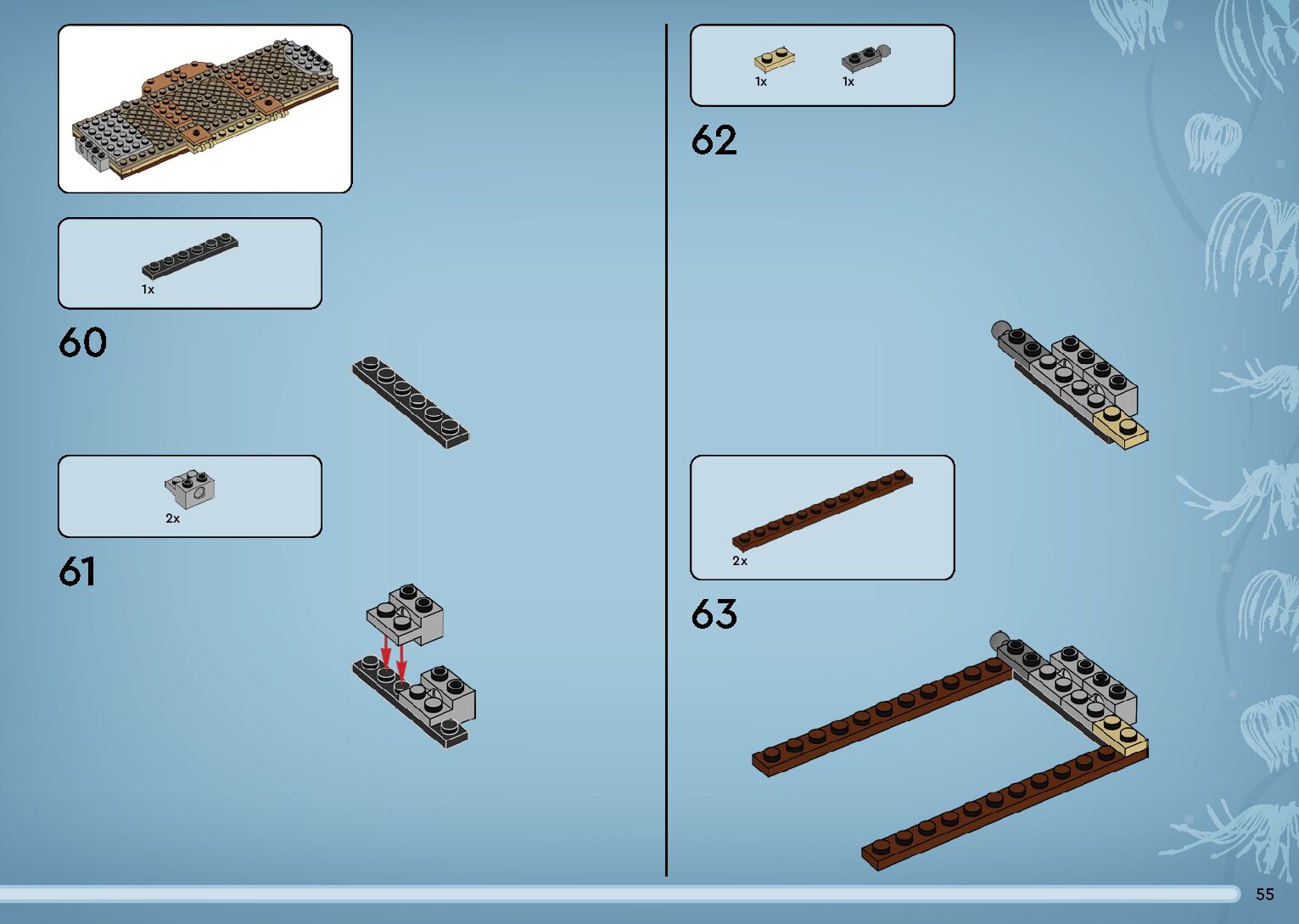 1x

60

2x

61

1x 1x

62

2x

63

55