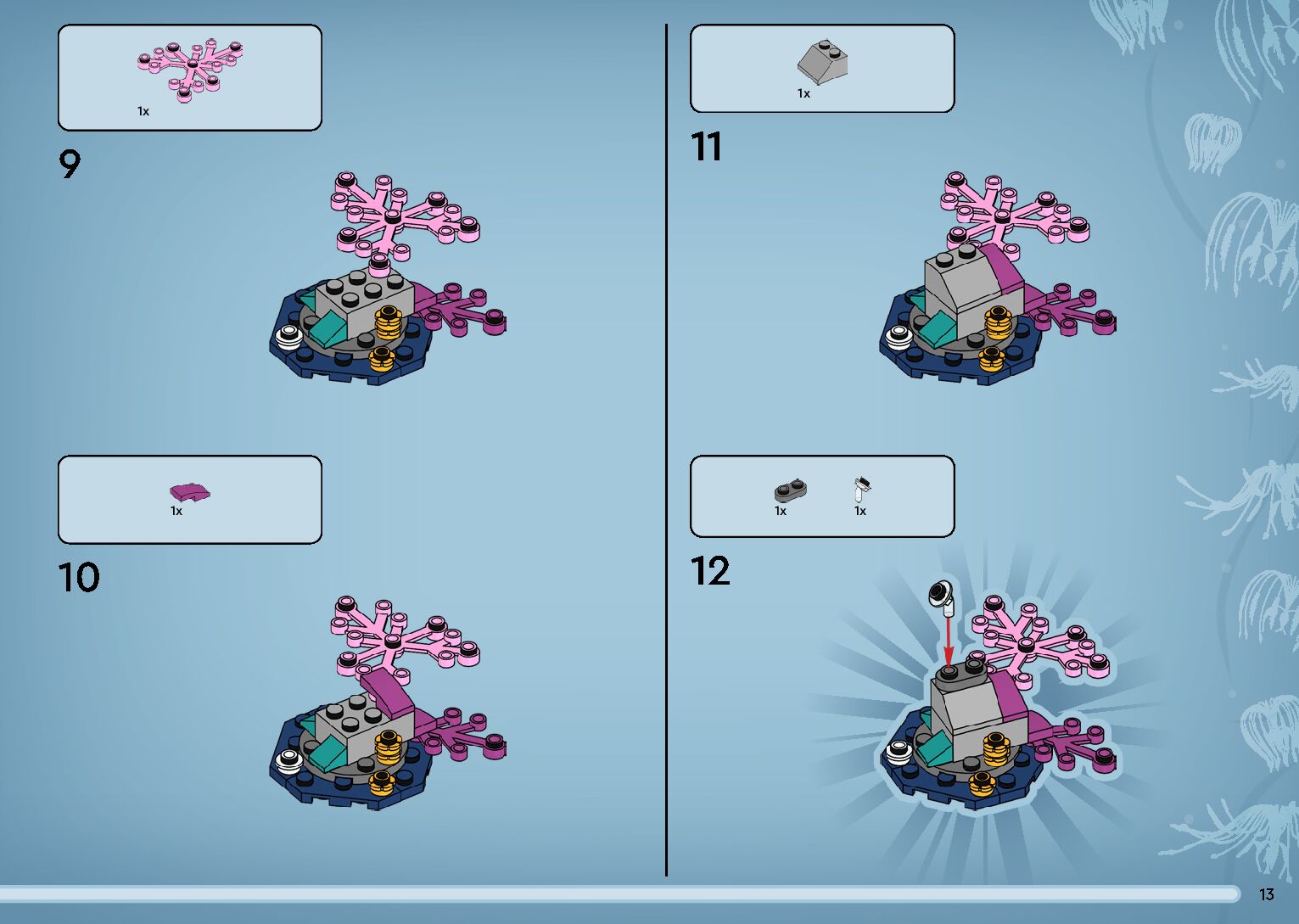 1x

9

1x

10

1x

11

1x

1x

12

13