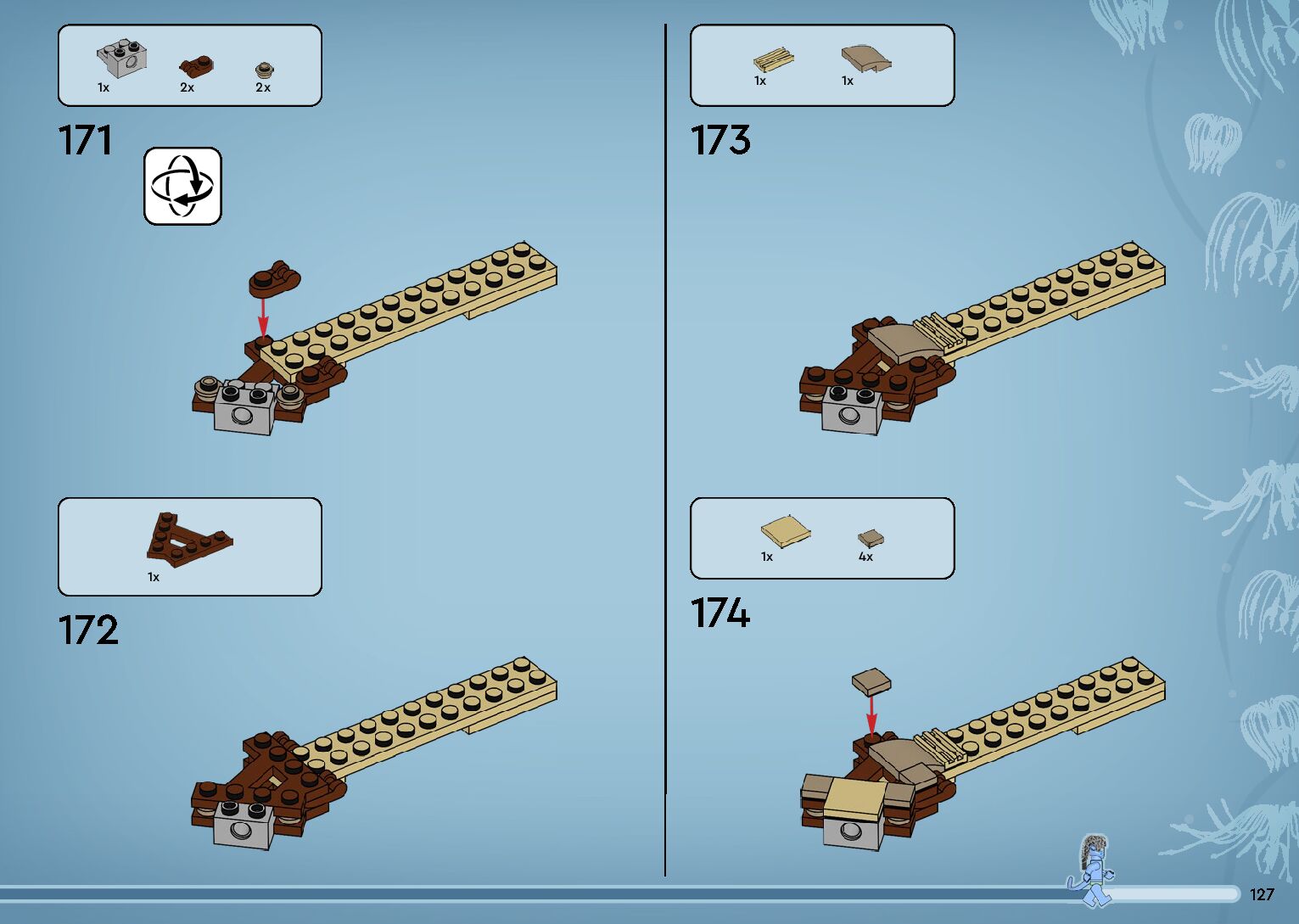 1x 2x 2x

171

1x

172

1x 1x

173

1x 4x

174

127