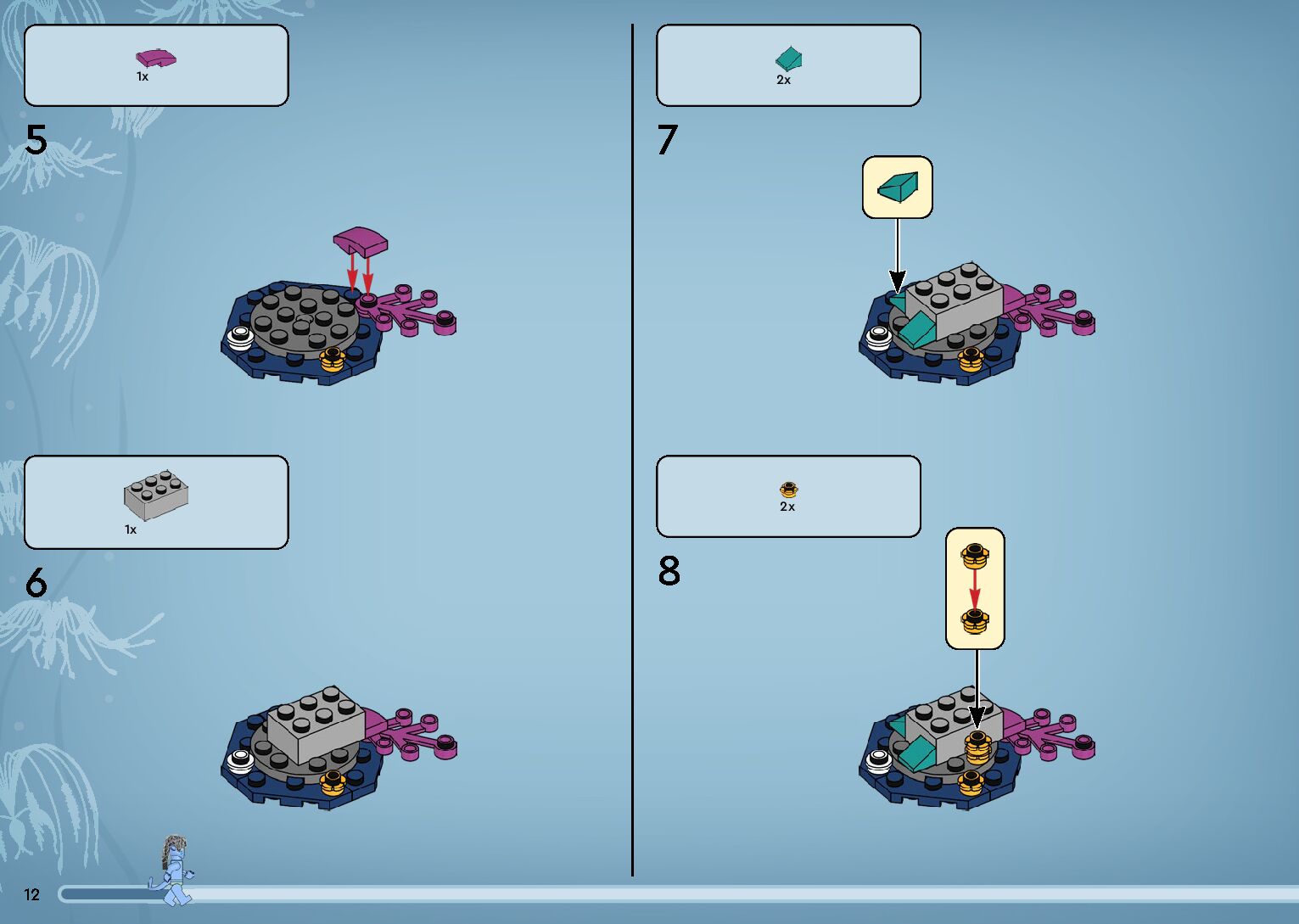 1x

5

1x

6

2x

7

2x

8

12