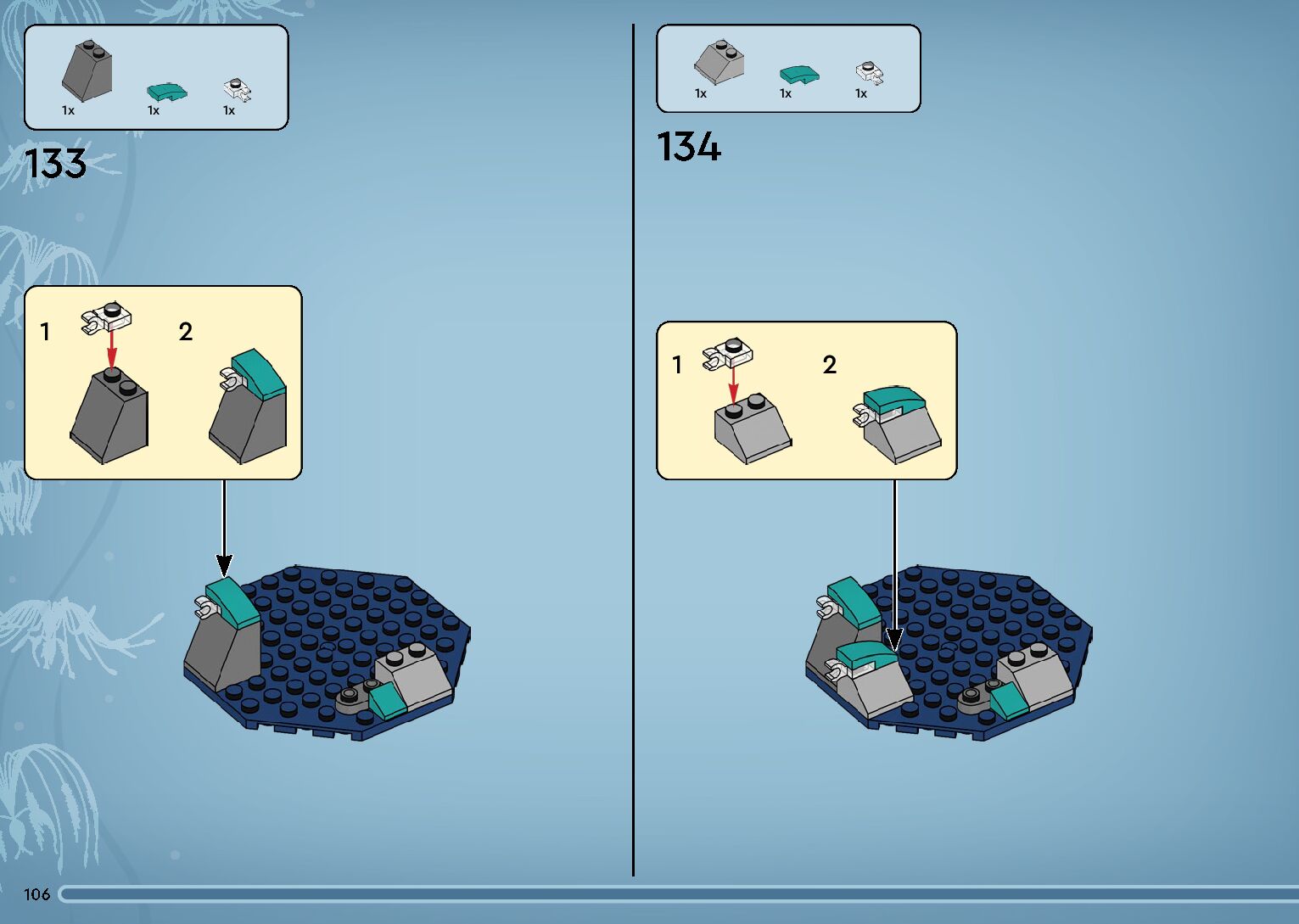 1x 1x 1x

133

1 2

1x 1x 1x

134

1 2

106