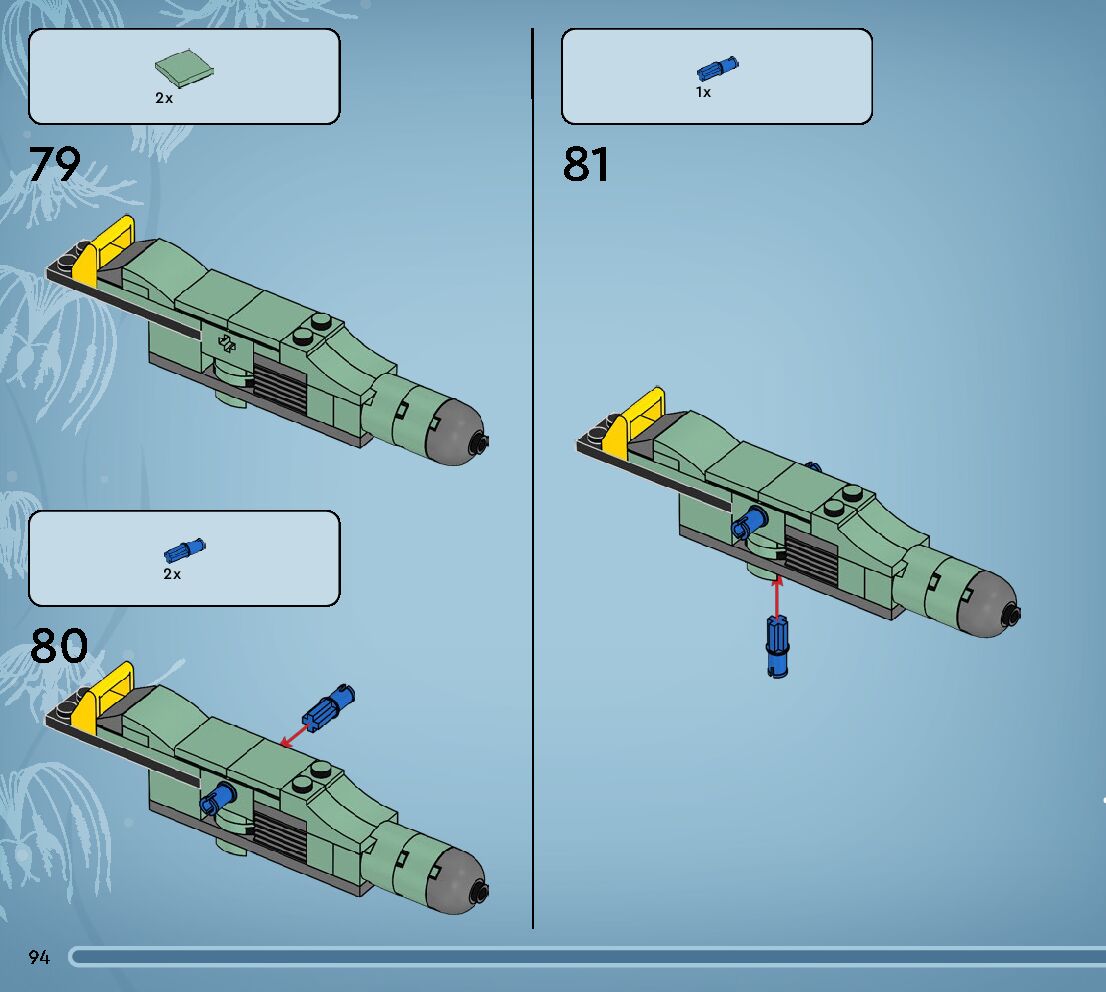 2x

79

2x

80

1x

81

94