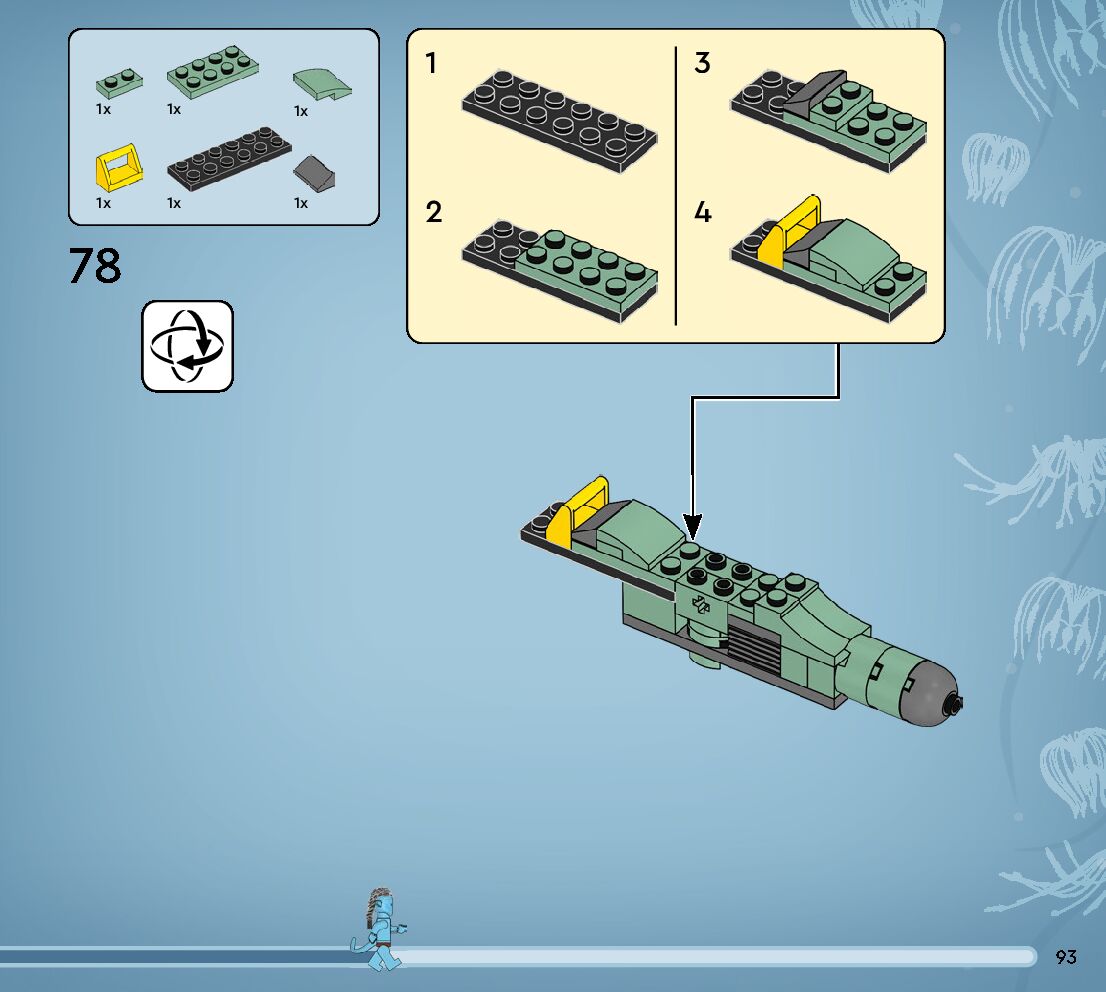 1x 1x 1x
1x 1x 1x

78

1
2
3
4

93