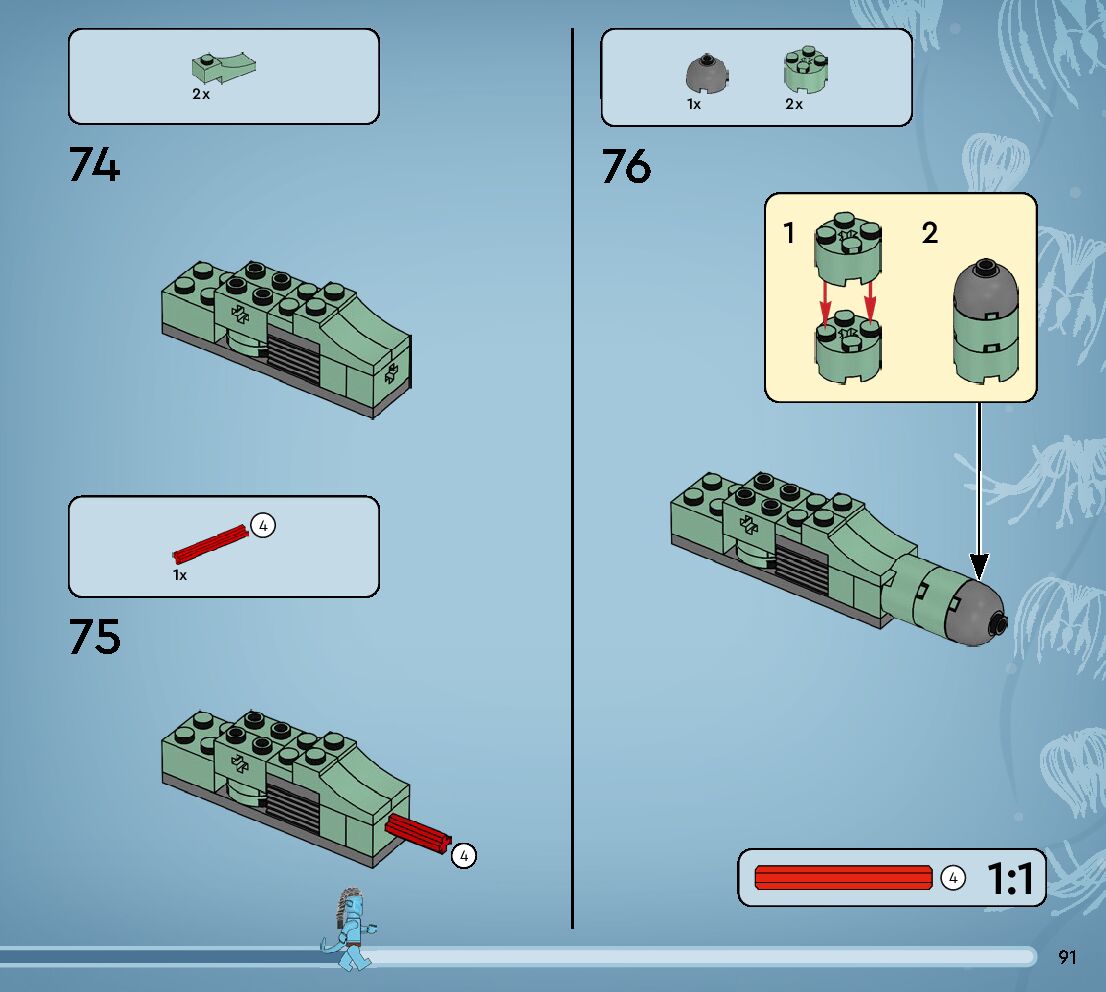 2x

74

4

1x

75

4

1x 2x

76

1

2

4 1:1

91