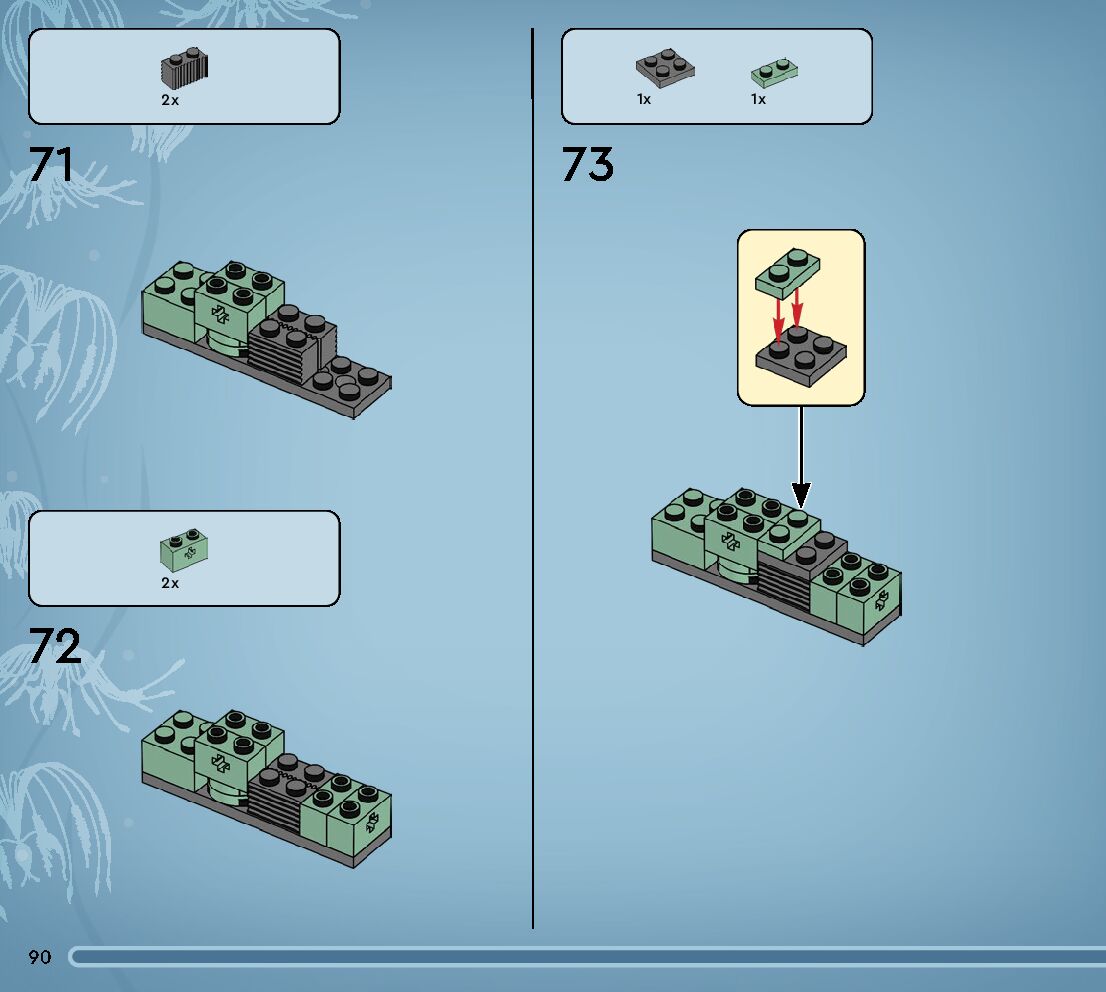 2x

71

2x

72

1x 1x

73

90