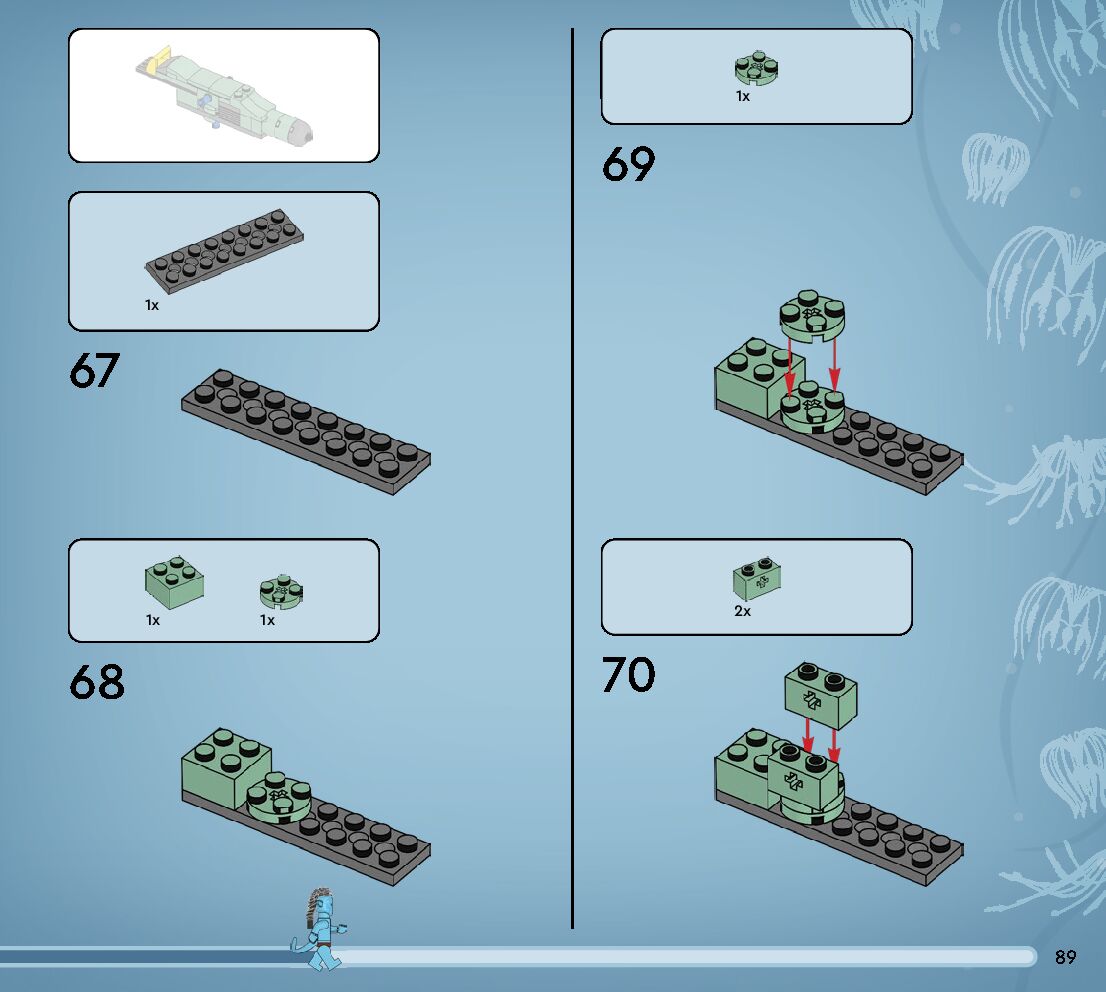 1x

67

1x 1x

68

1x

69

2x

70

89