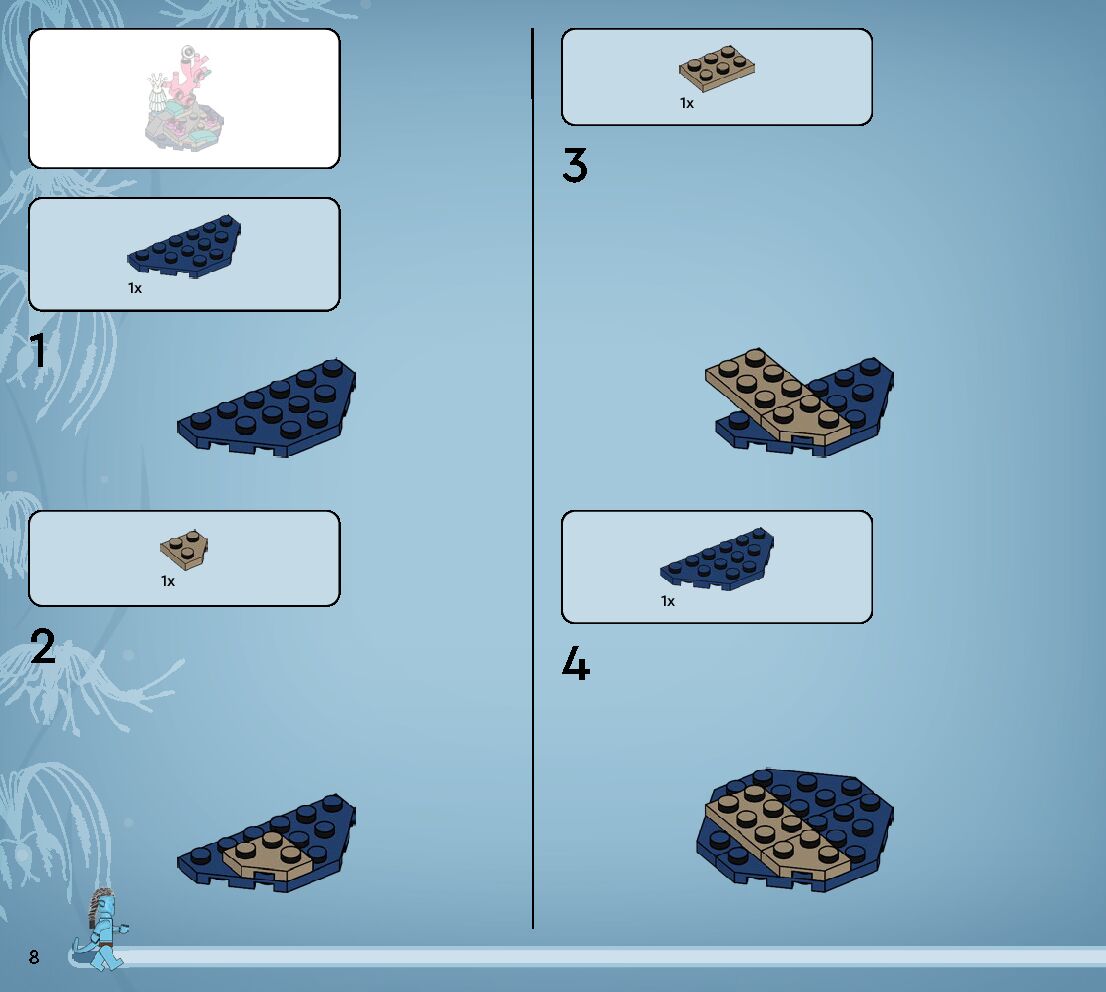 1x

1

1x

2

1x

3

1x

4

8