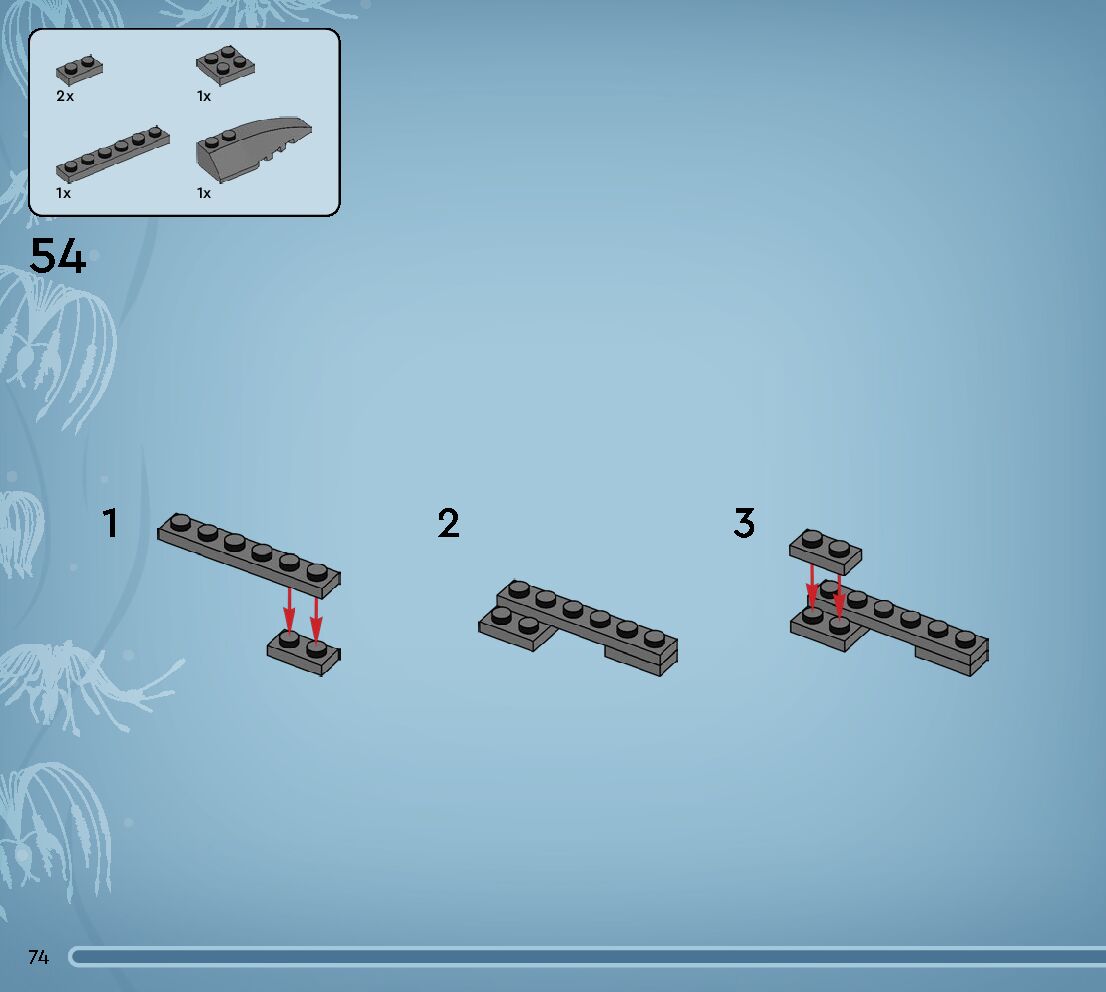 2x

1x

1x

1x

54

1

2

3

74