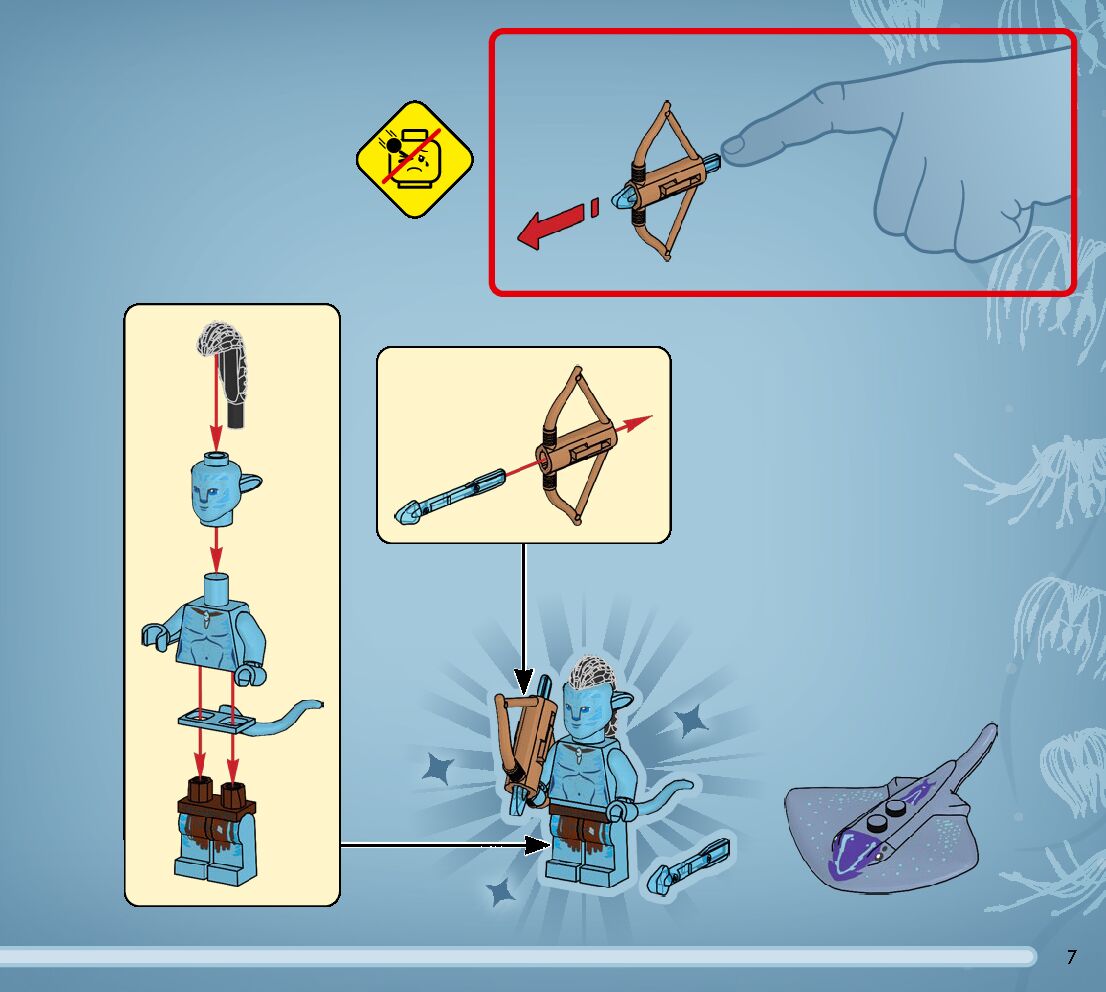 7