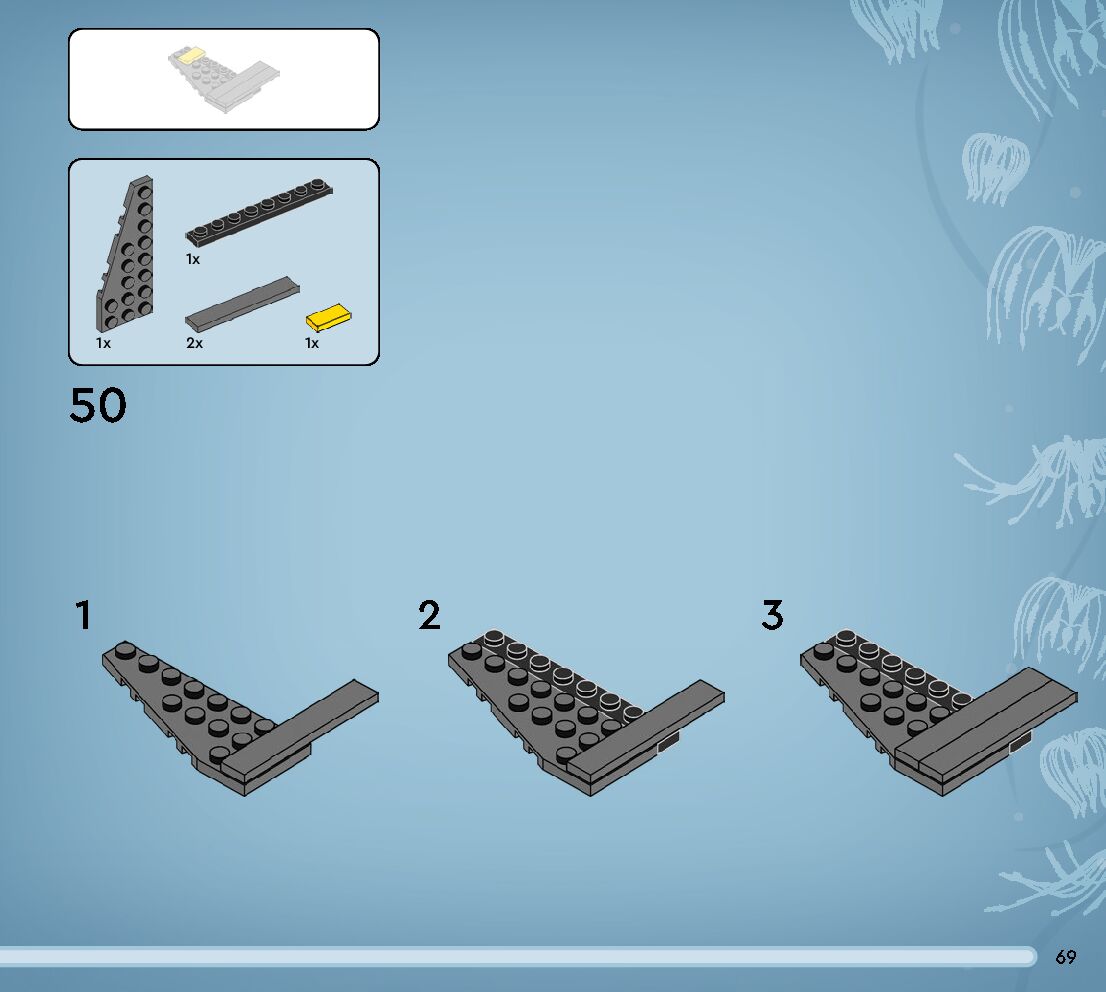 1x

1x

2x

1x

50

1

2

3

69