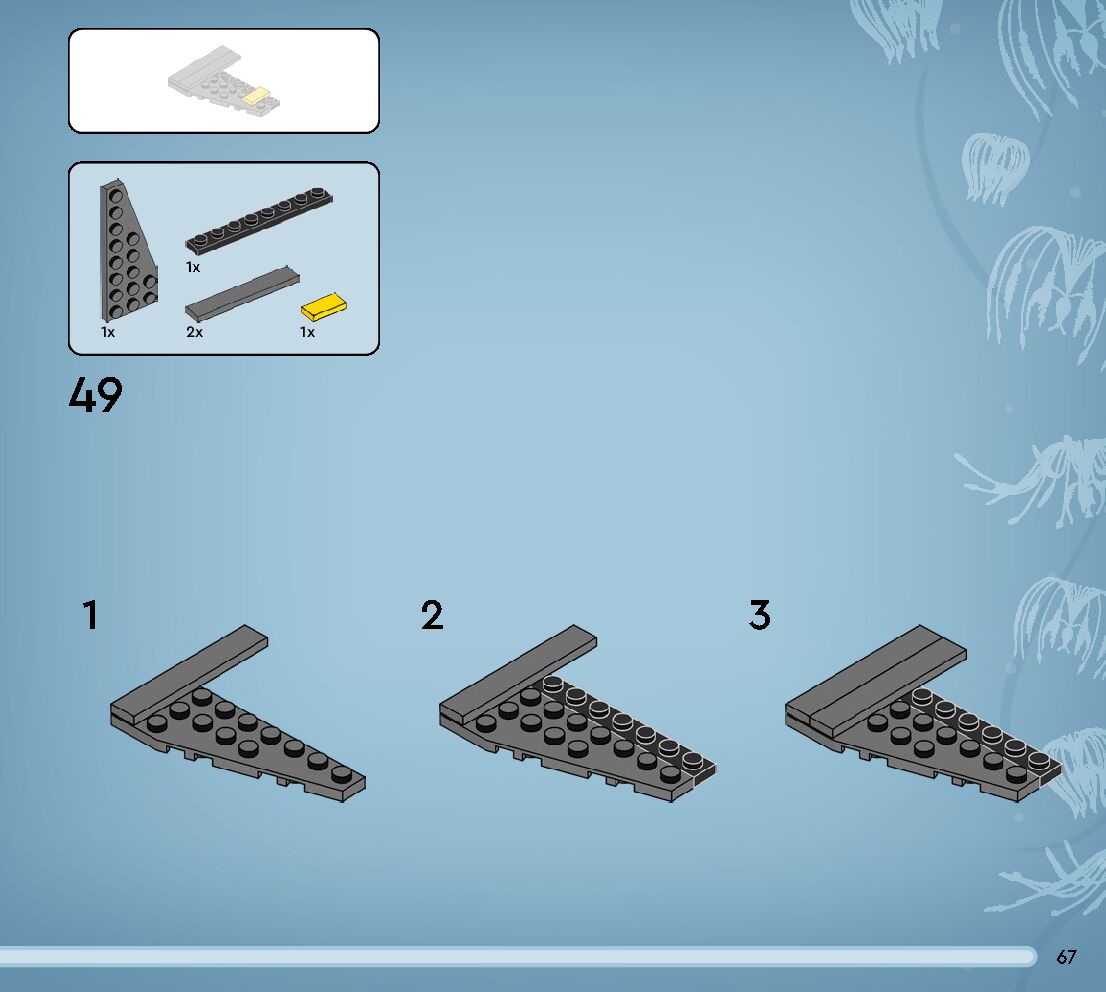 1x
1x
2x
1x

49

1

2

3

67