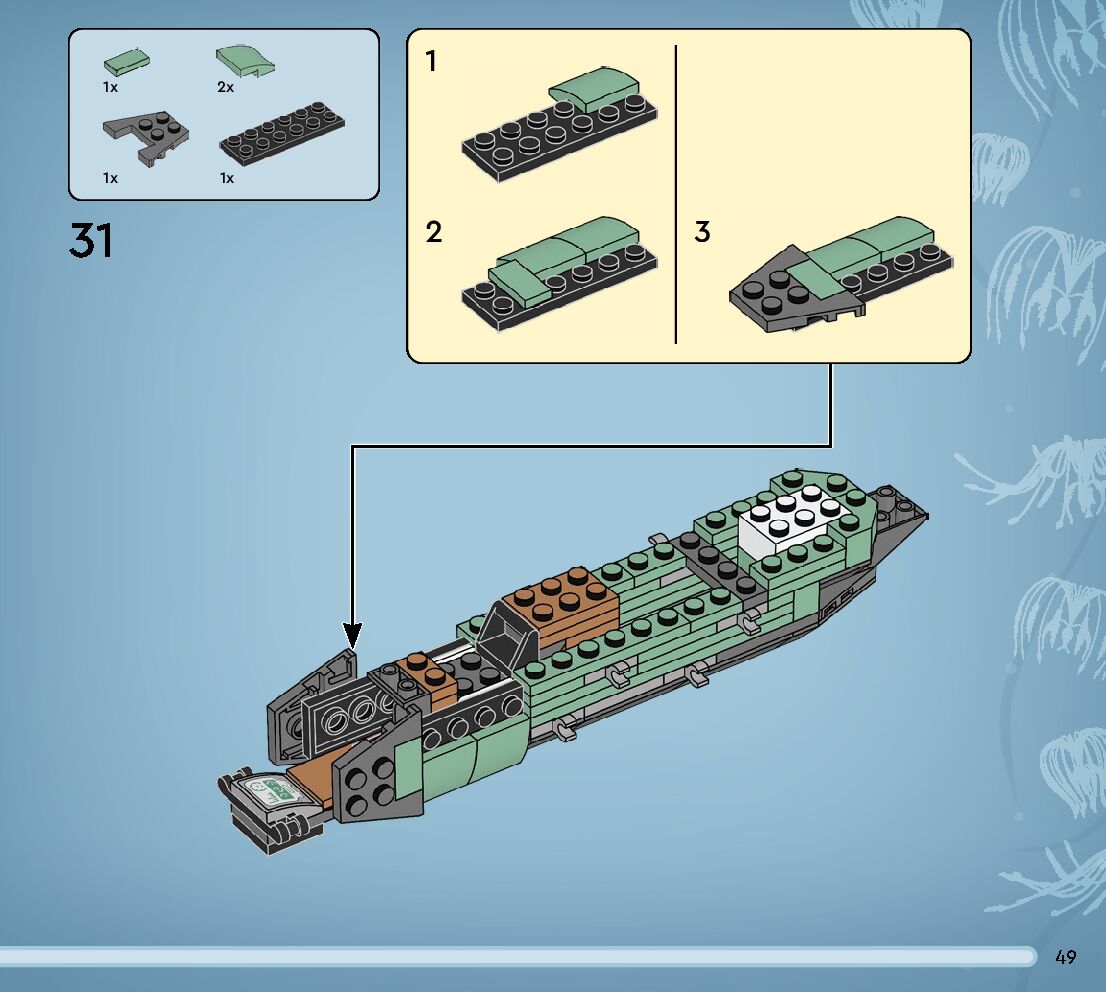 1x 2x

1x 1x

31

1

2

3

49