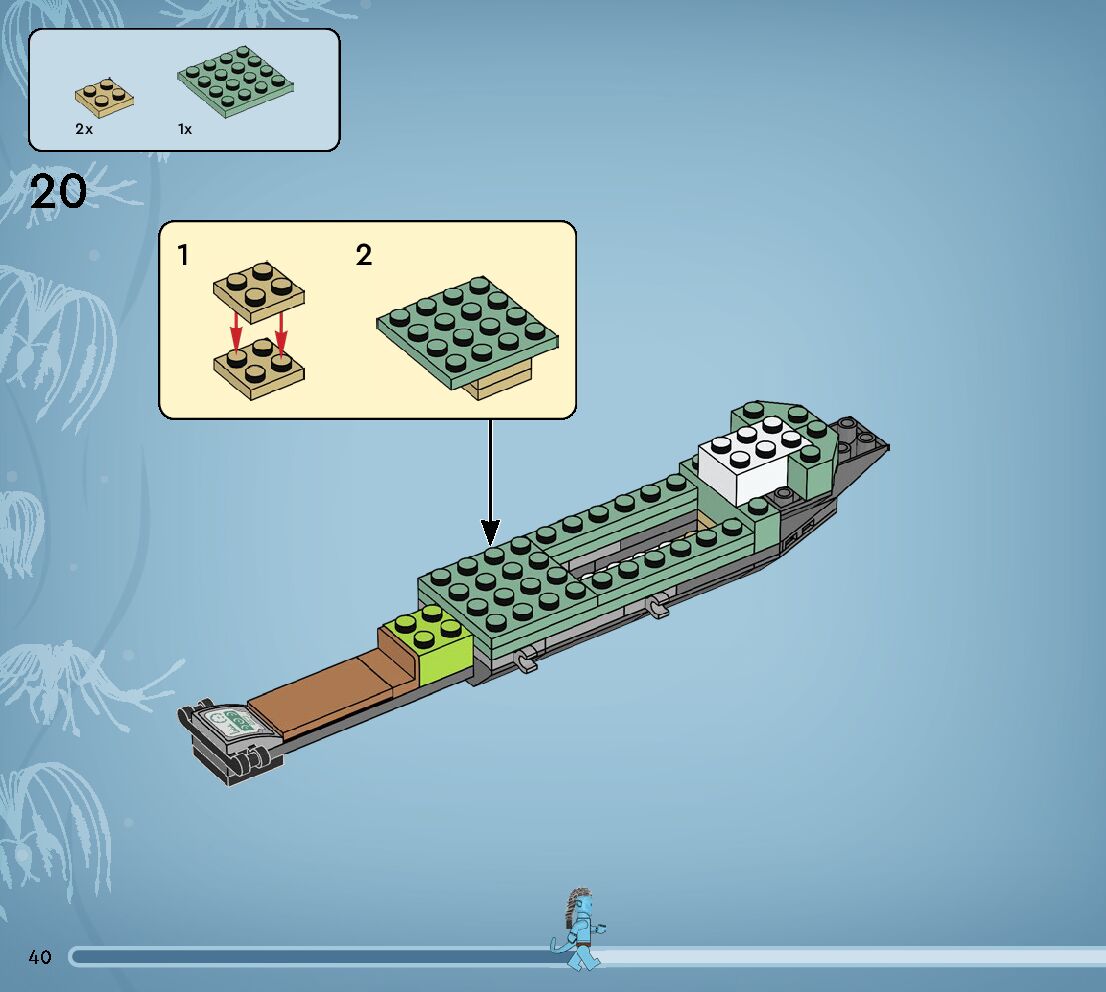 2x
1x

20

1
2

40