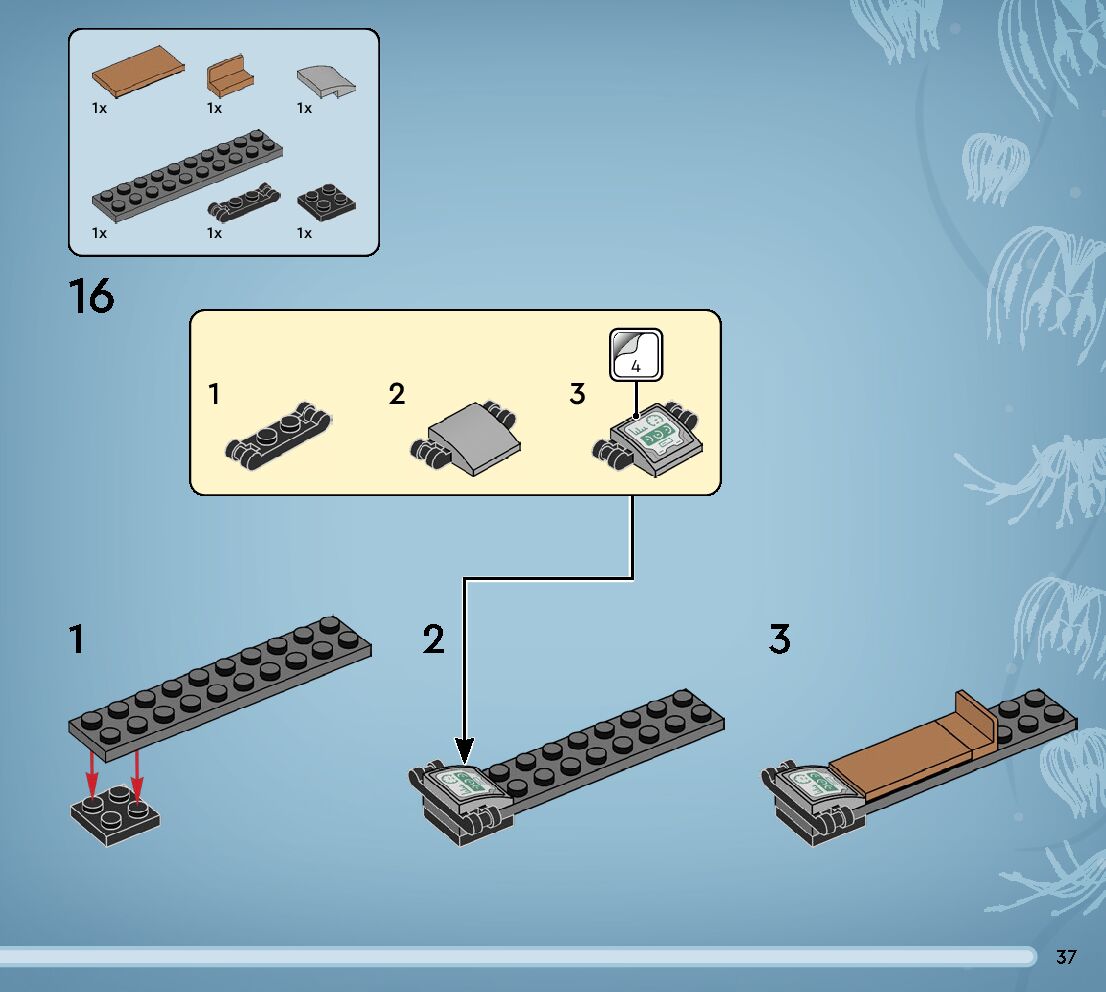 1x 1x 1x
1x 1x 1x

16

1 2 3
4

1 2 3

37