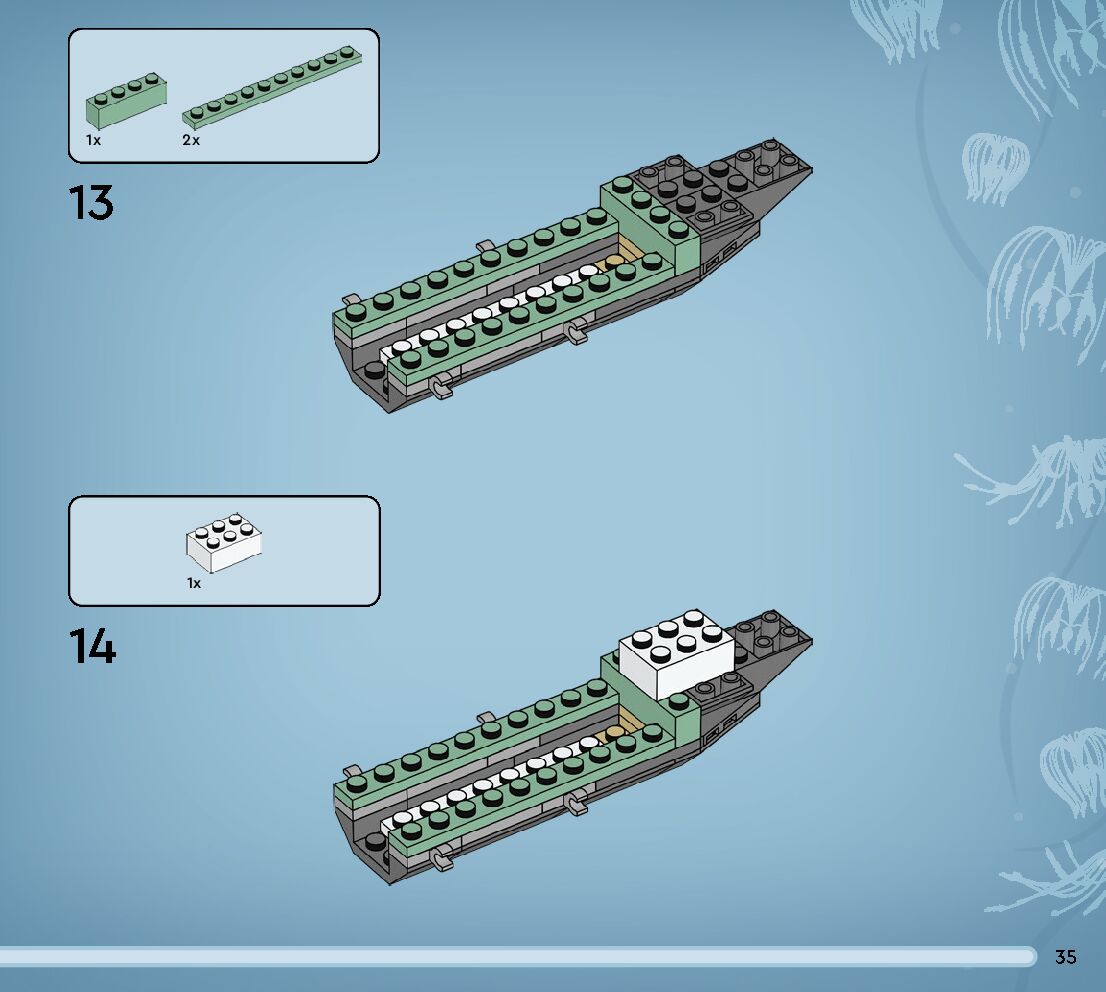 1x

2x

13

1x

14

35