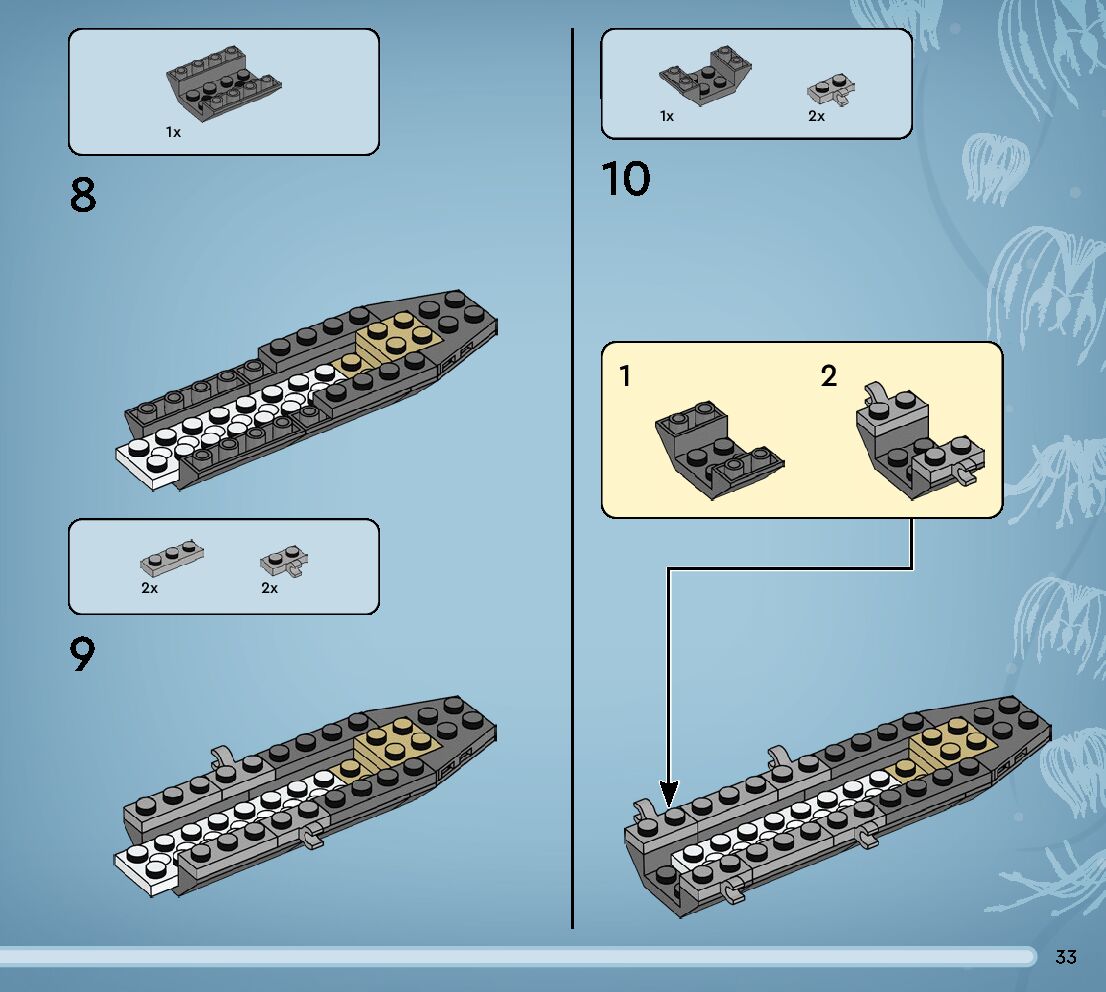 1x

8

2x 2x

9

1x 2x

10

1 2

33