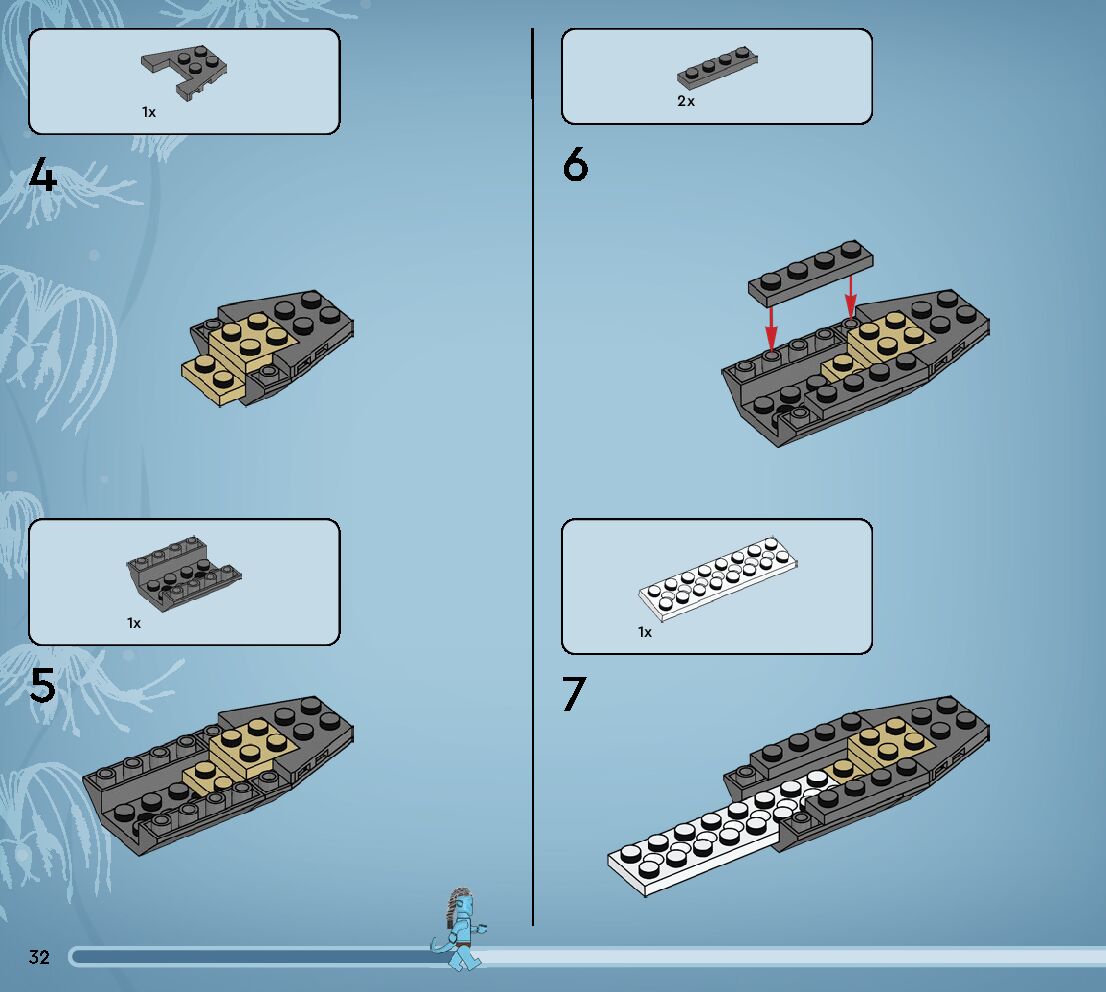 1x

4

1x

5

2x

6

1x

7

32