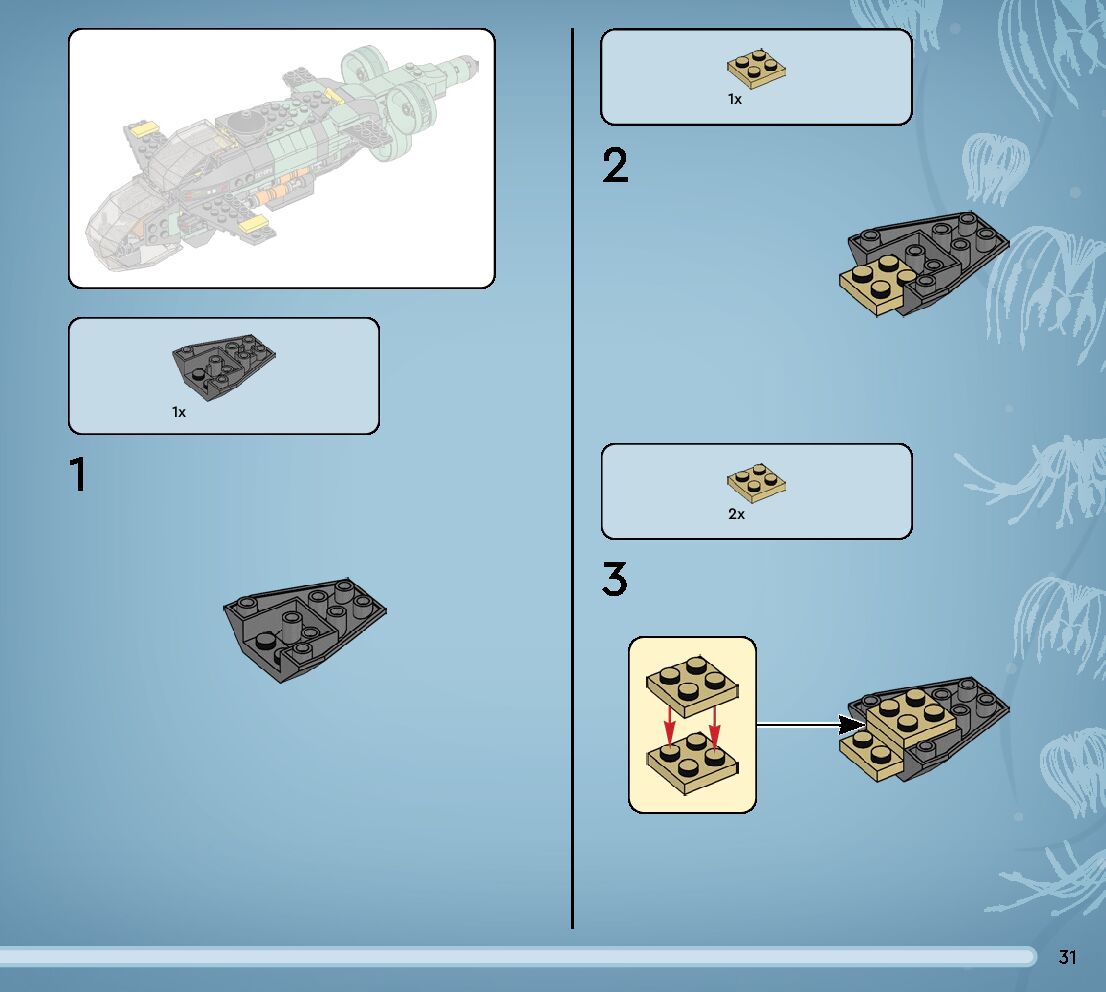 1x

1

1x

2

2x

3

31