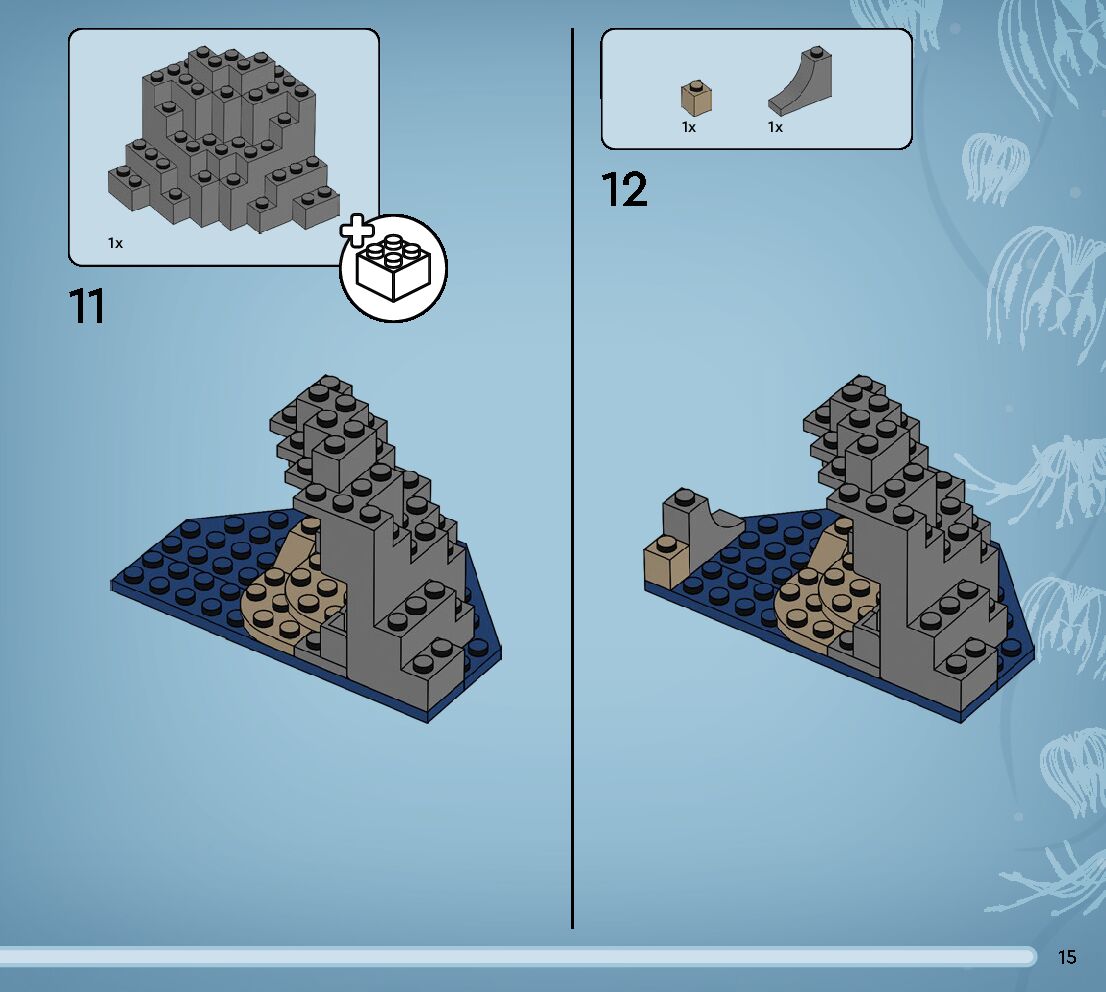 1x

11

1x 1x

12

15