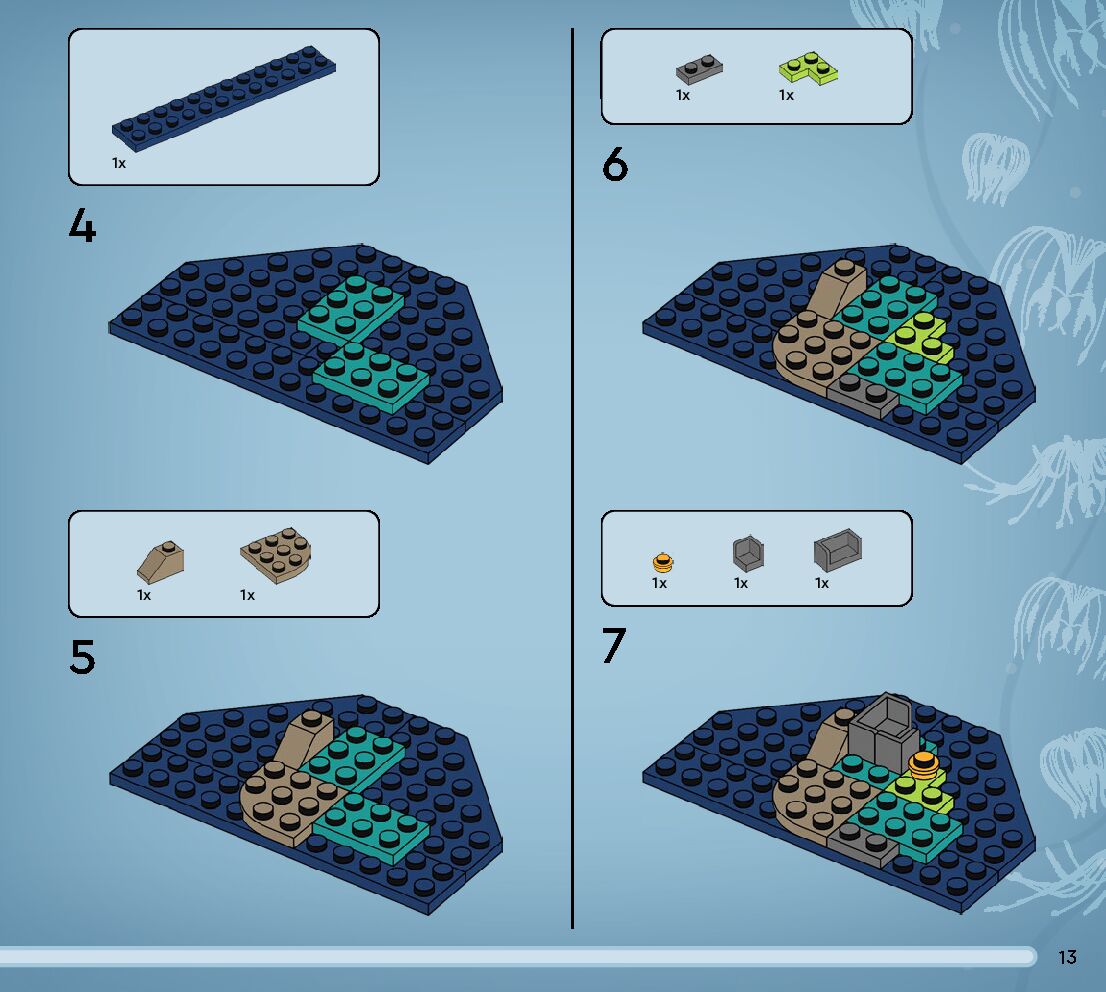 1x

4

1x 1x

5

1x 1x

6

1x 1x 1x

7

13