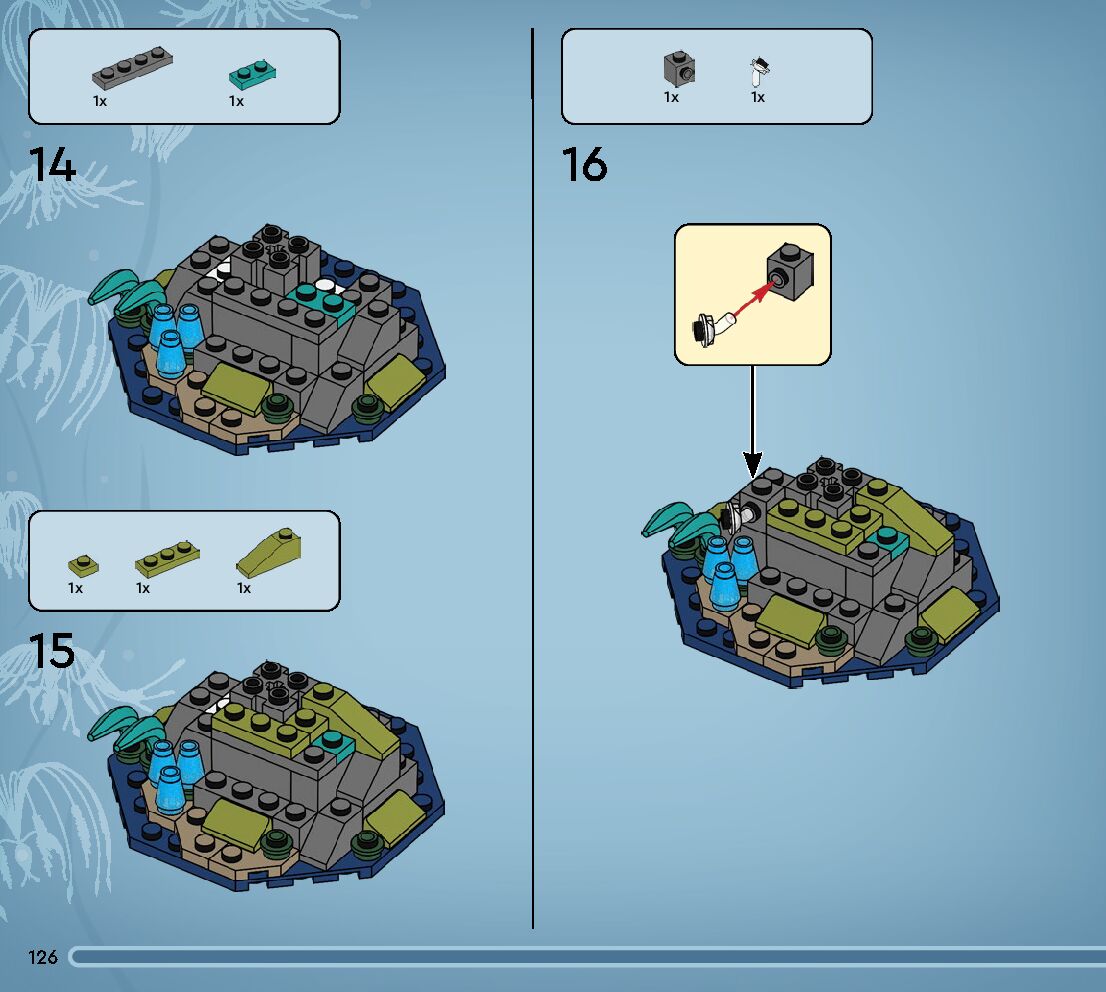 1x 1x

14

1x 1x 1x

15

1x 1x

16

126