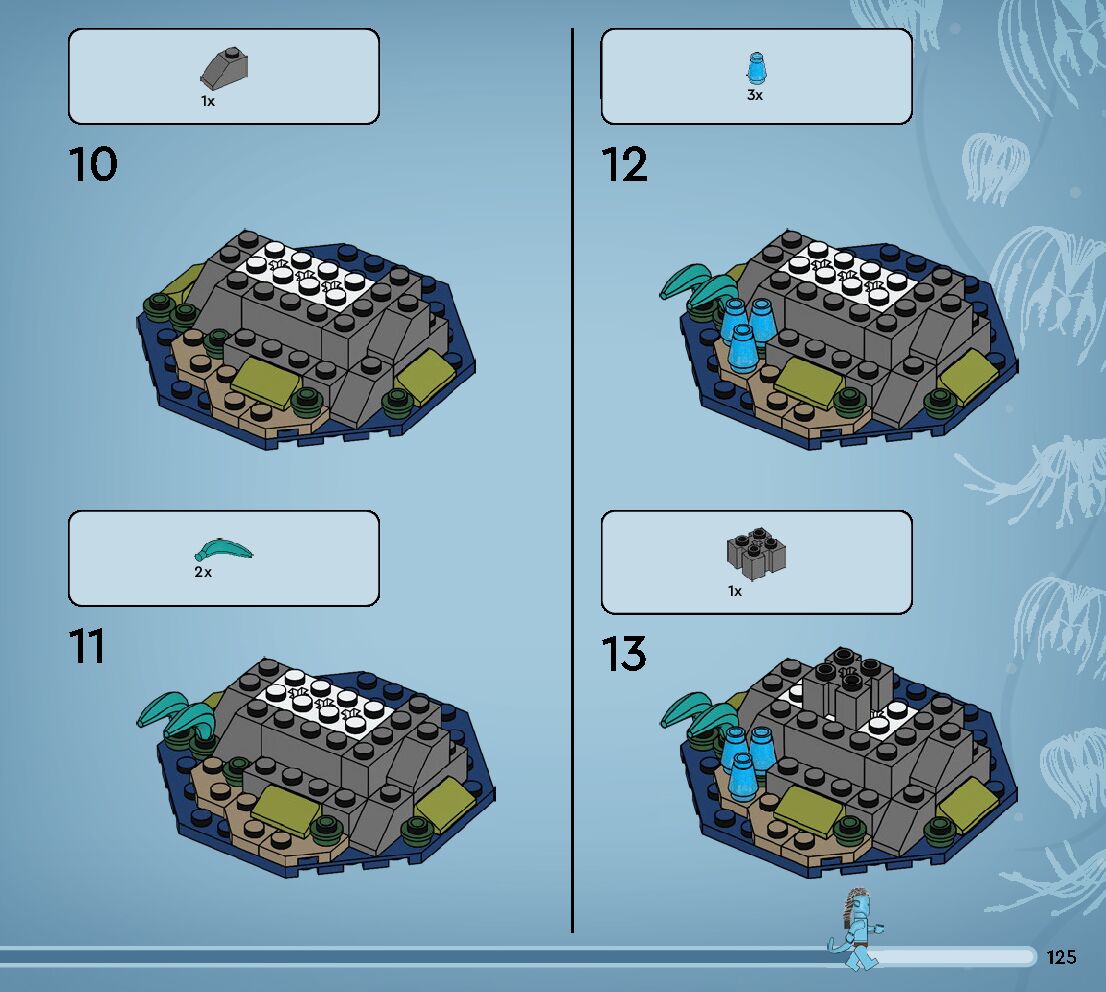 1x

10

2x

11

3x

12

1x

13

125