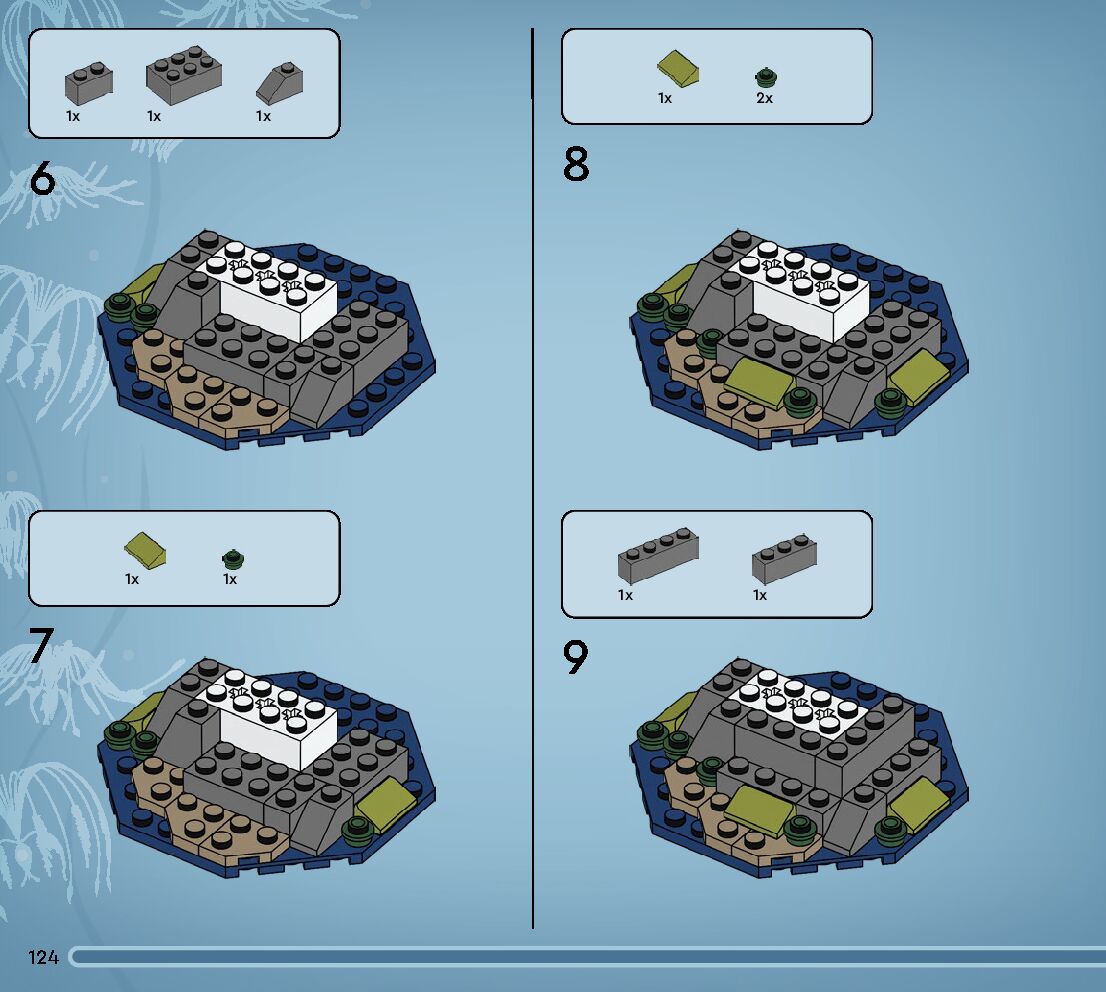 1x 1x 1x

6

1x 1x

7

1x 2x

8

1x 1x

9

124