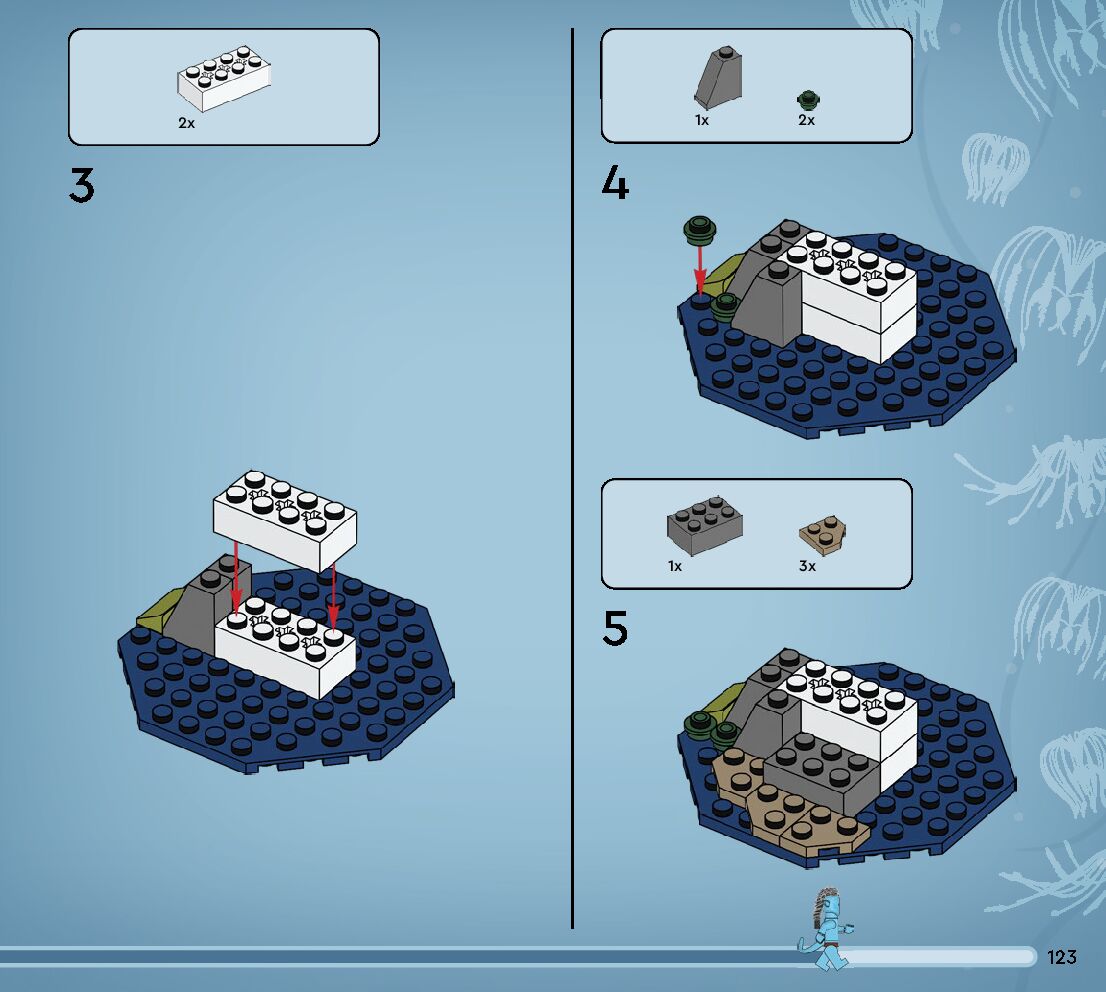 2x

3

1x 2x

4

1x 3x

5

123