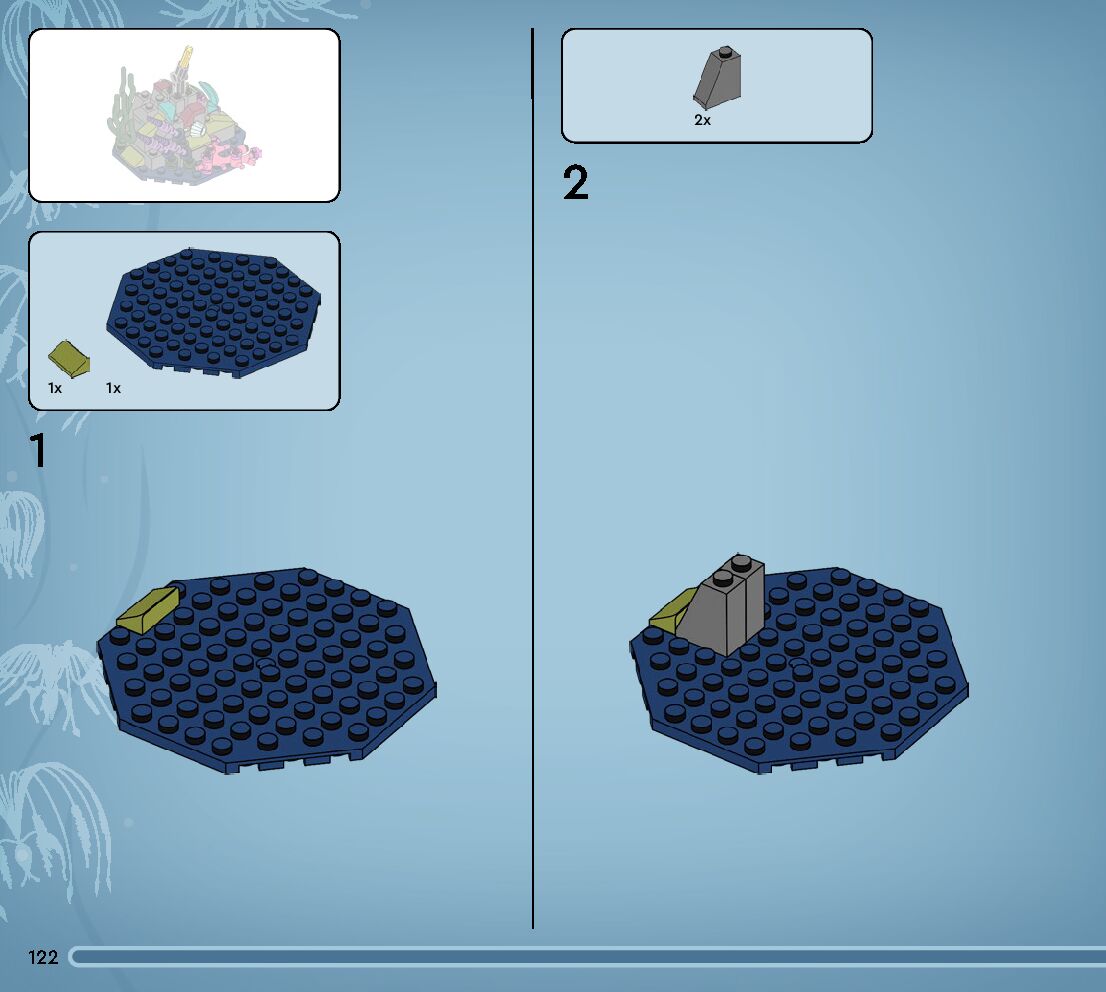 1x 1x

1

2x

2

122