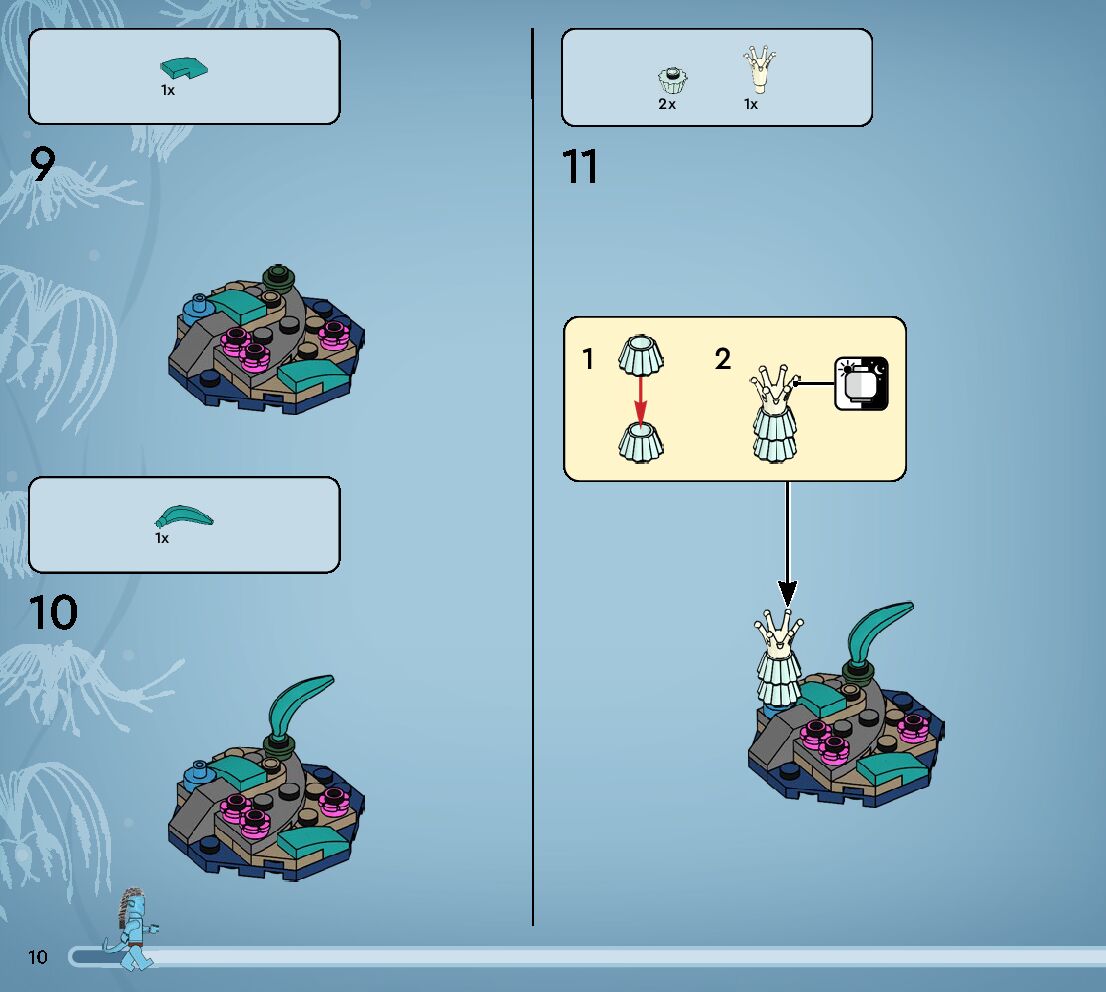 1x

9

1x

10

2x 1x

11

1

2

10